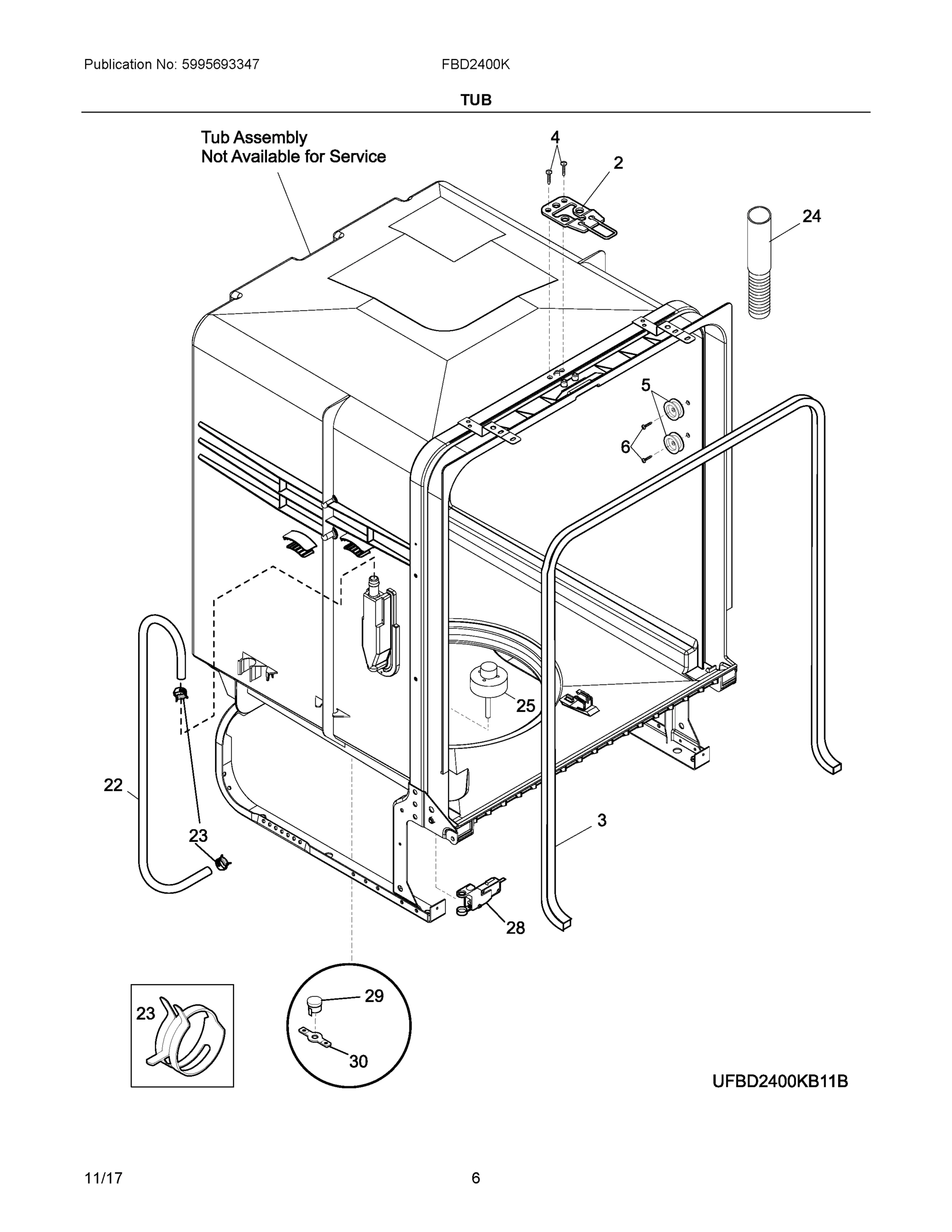 Publication No: 5995693347

FBD2400K

TUB

Tub Assembly
Not Available for Service

4

2

24

5

6

25

22

23

3

28

23

29

30

UFBD2400KB11B

11/17

6