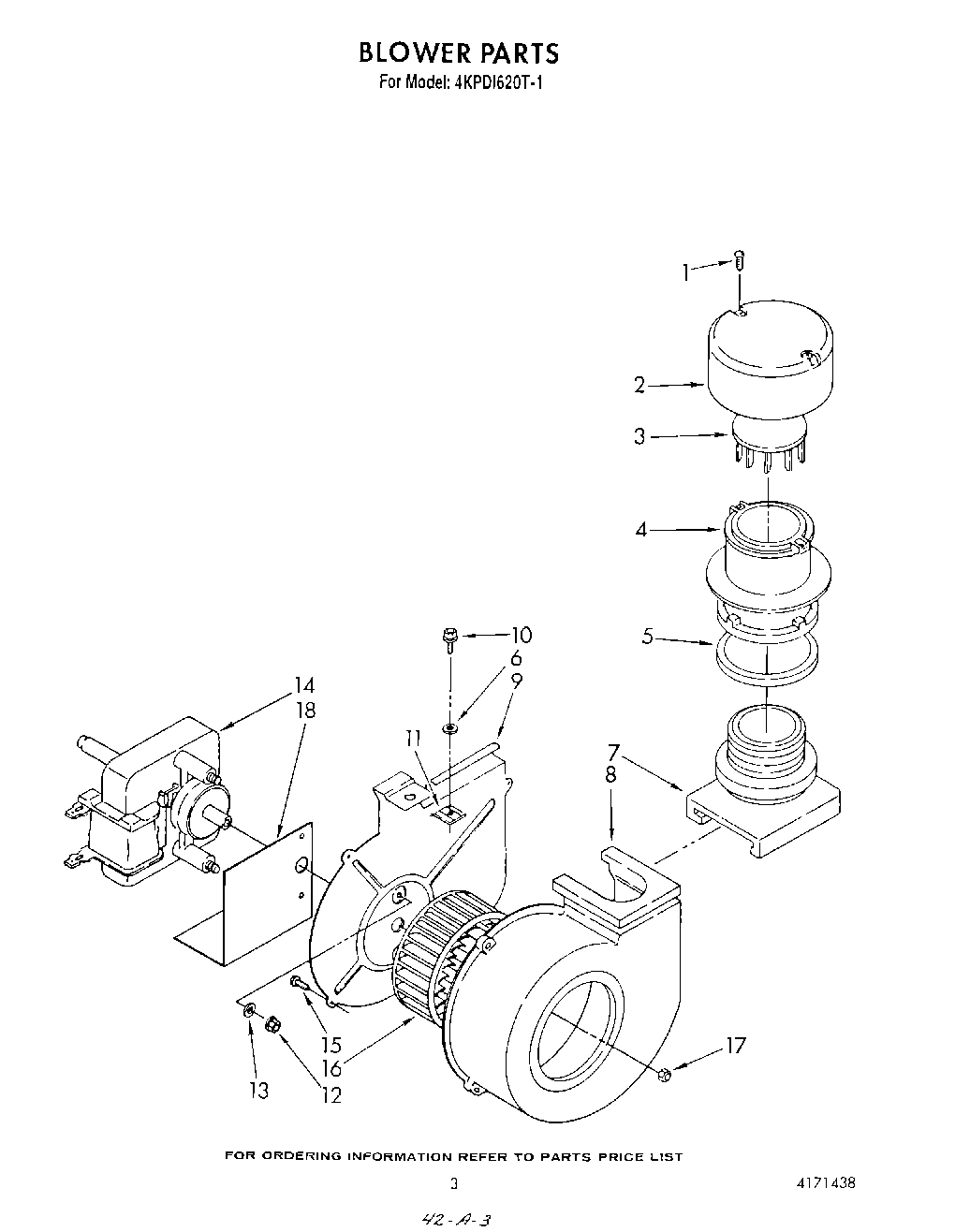 BLOWER PARTS
For Model: 4KPDI620T-1

1
2
3
4
5
10
6
9
14
18
11
7
8
15
16
13
12
17

FOR ORDERING INFORMATION REFER TO PARTS PRICE LIST

3

4171438

42-A-3