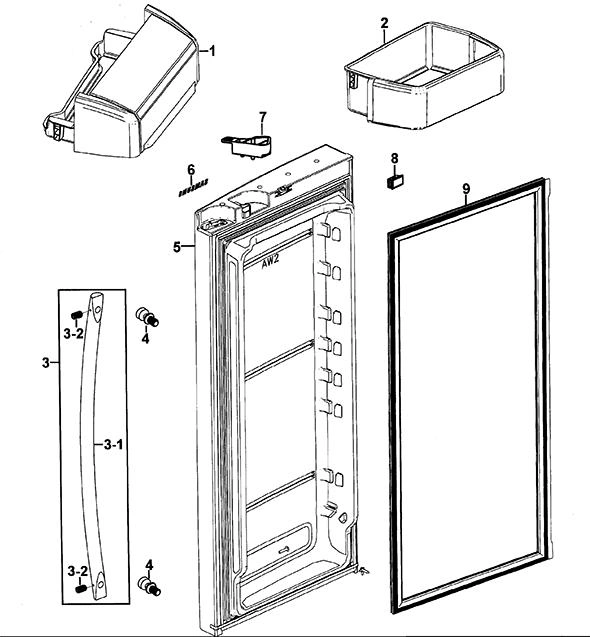 1
2
7
6
8
9
5
AW2
3-2
4
3
3-1
3-2
4