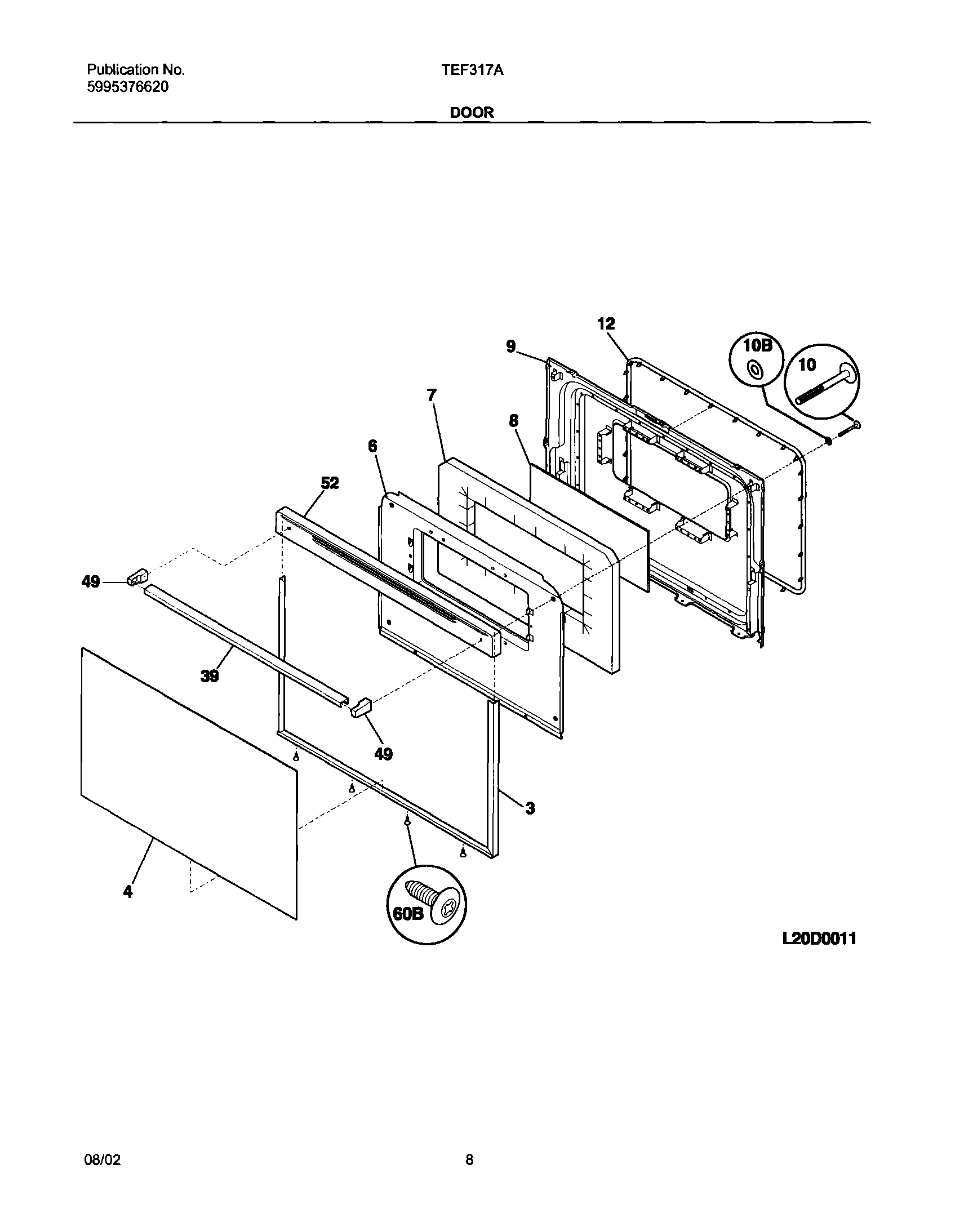 Publication No.
5995376620

TEF317A

DOOR

12
9
10B
10
7
8
6
52
49
39
49
3
4
60B

L20D0011

08/02

8