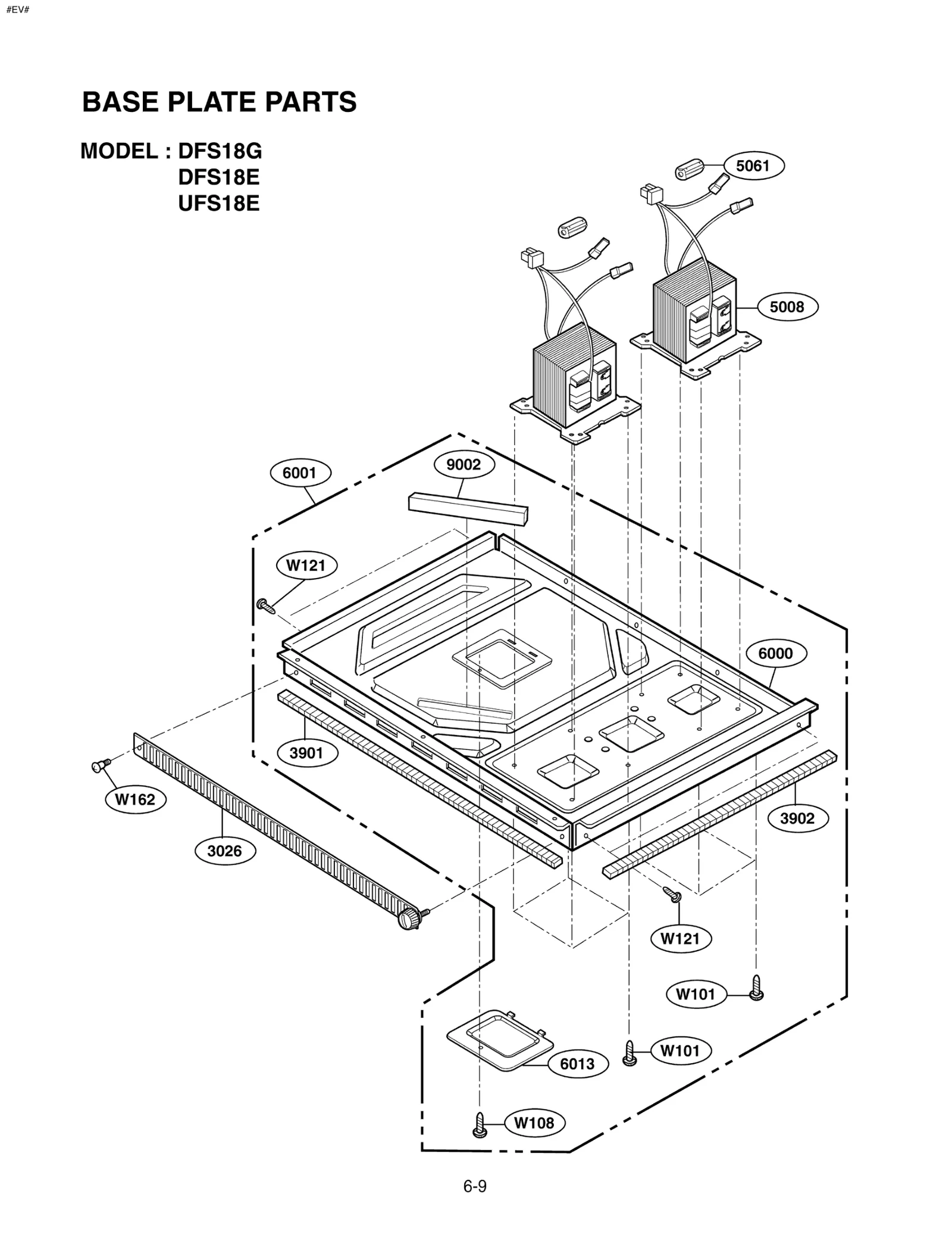 #EV#

BASE PLATE PARTS

MODEL : DFS18G
DFS18E
UFS18E

5061
5008
6001
9002
W121
6000
3901
W162
3026
3902
W121
W101
W101
6013
W108

6-9