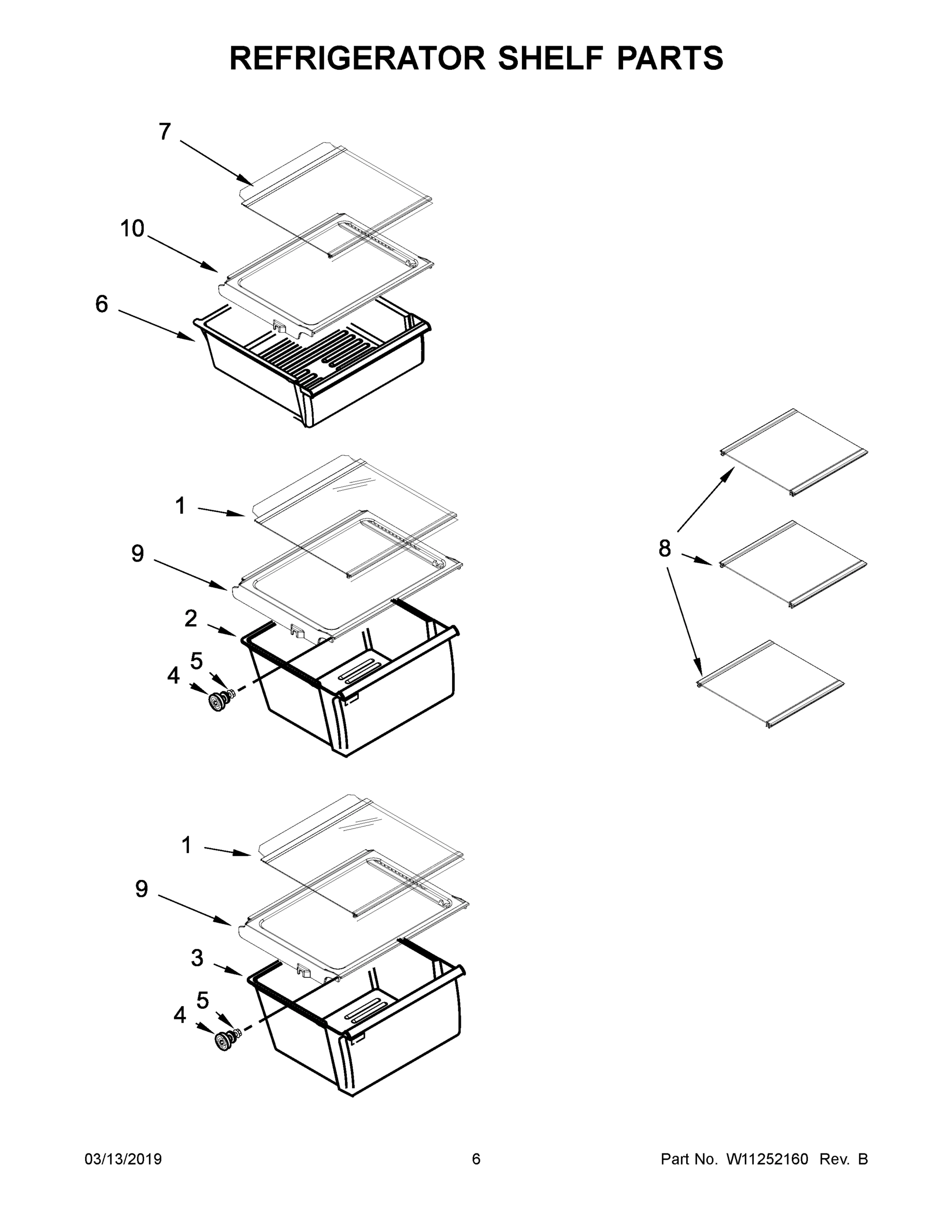 REFRIGERATOR SHELF PARTS

7
10
6

1
9
2
5
4

8

1
9
3
5
4

03/13/2019 6 Part No. W11252160 Rev. B