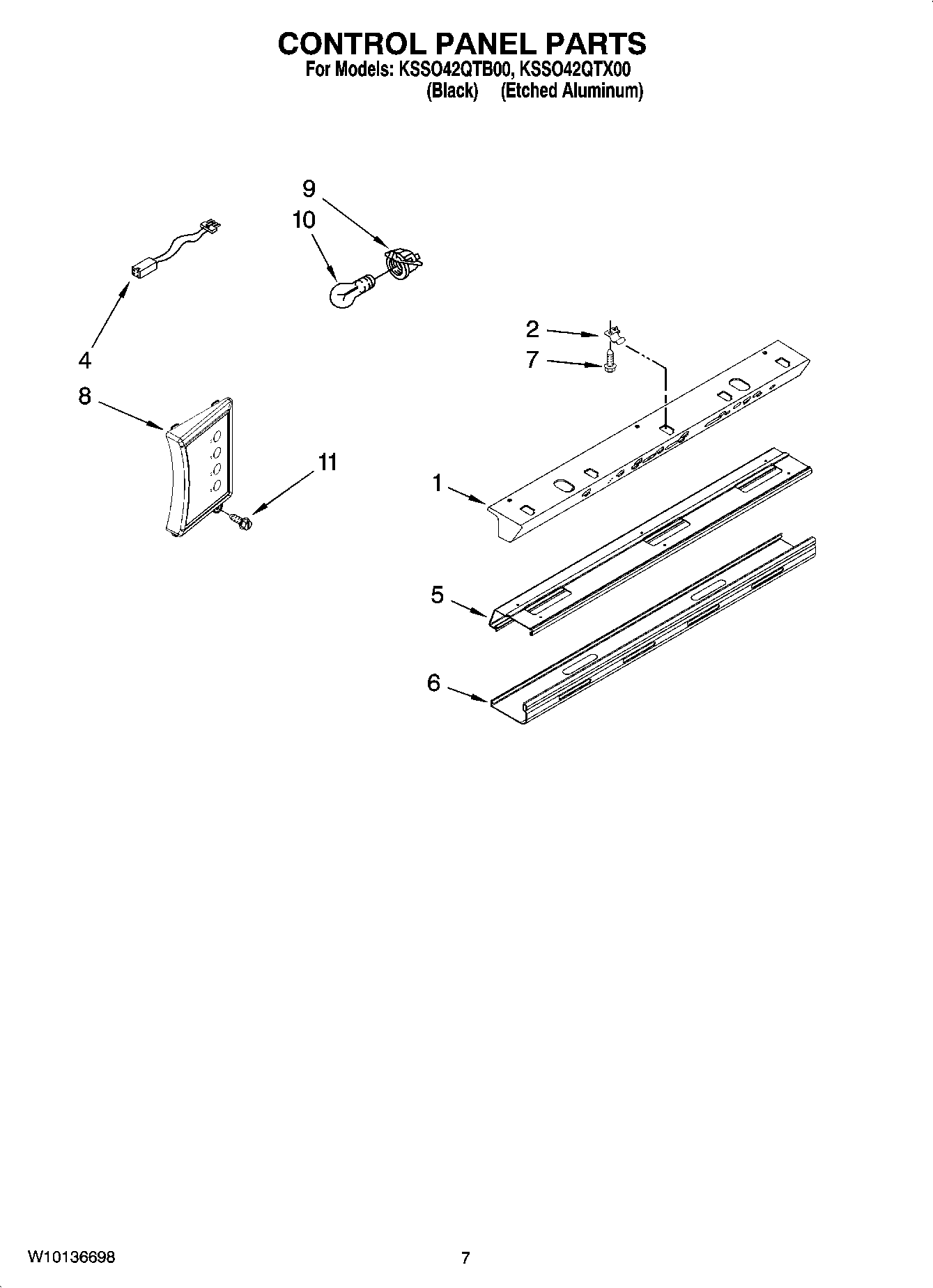 CONTROL PANEL PARTS
For Models: KSSO42QTB00, KSSO42QTX00
(Black) (Etched Aluminum)

9
10
4
8
11
2
7
1
5
6

W10136698
7