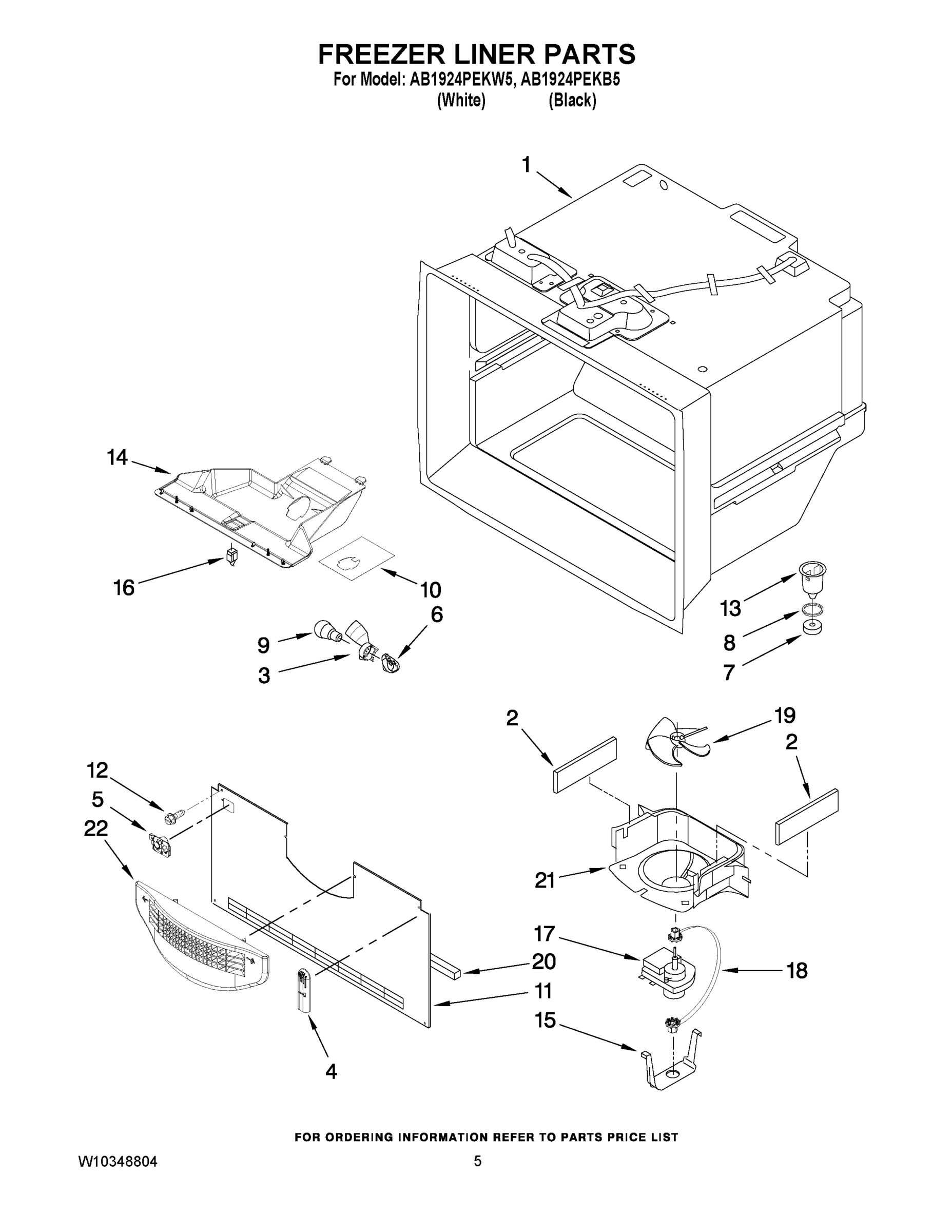 FREEZER LINER PARTS
For Model: AB1924PEKW5, AB1924PEKB5
(White) (Black)

1

14

16

10

9

6

3

13

8

7

2

19

2

12

5

22

21

17

20

18

11

15

4

FOR ORDERING INFORMATION REFER TO PARTS PRICE LIST

W10348804

5