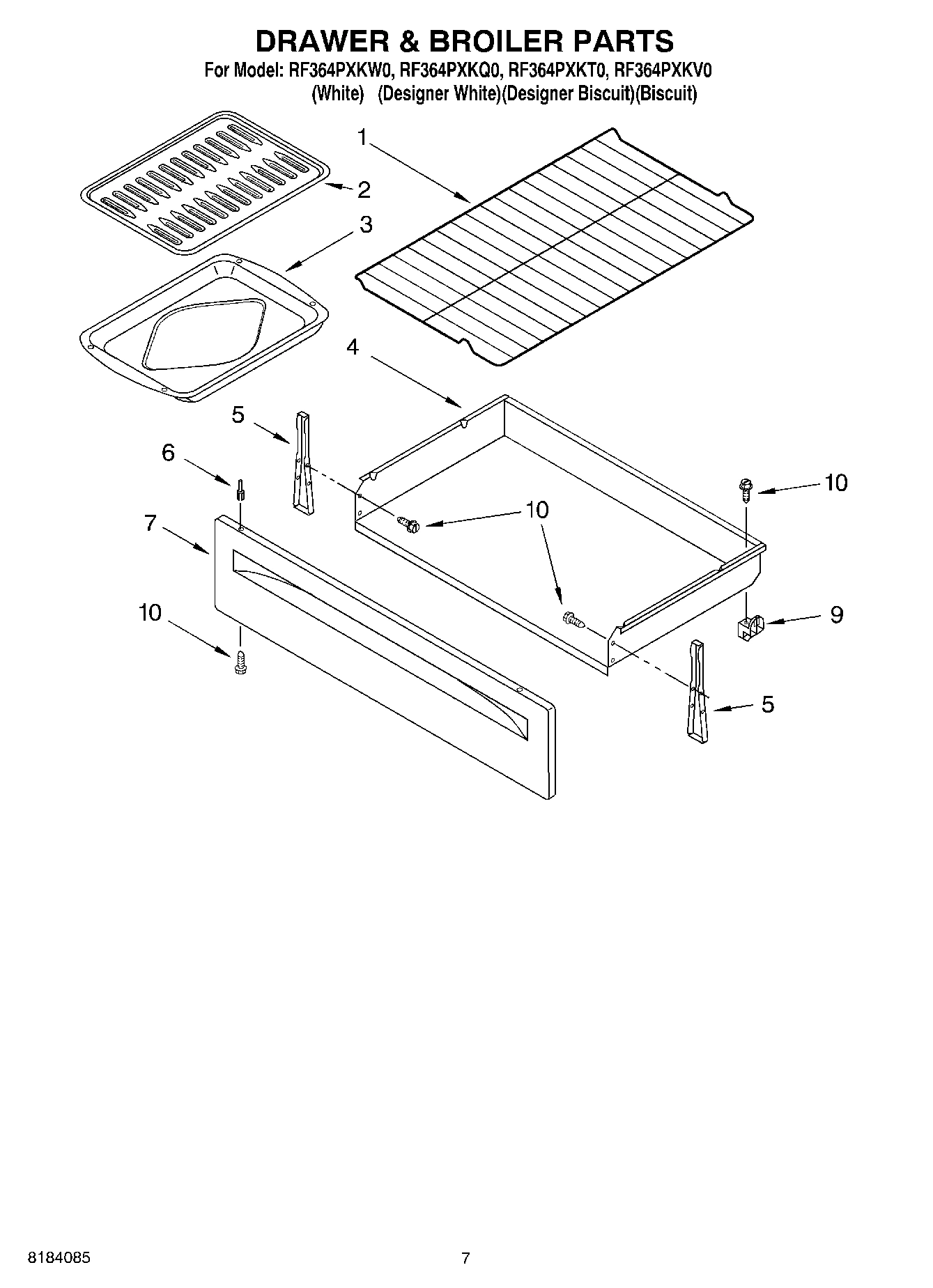 DRAWER & BROILER PARTS
For Model: RF364PXKW0, RF364PXKQ0, RF364PXKT0, RF364PXKV0
(White) (Designer White)(Designer Biscuit)(Biscuit)

1
2
3
4
5
6
7
10
10
10
10
9
5

8184085

7