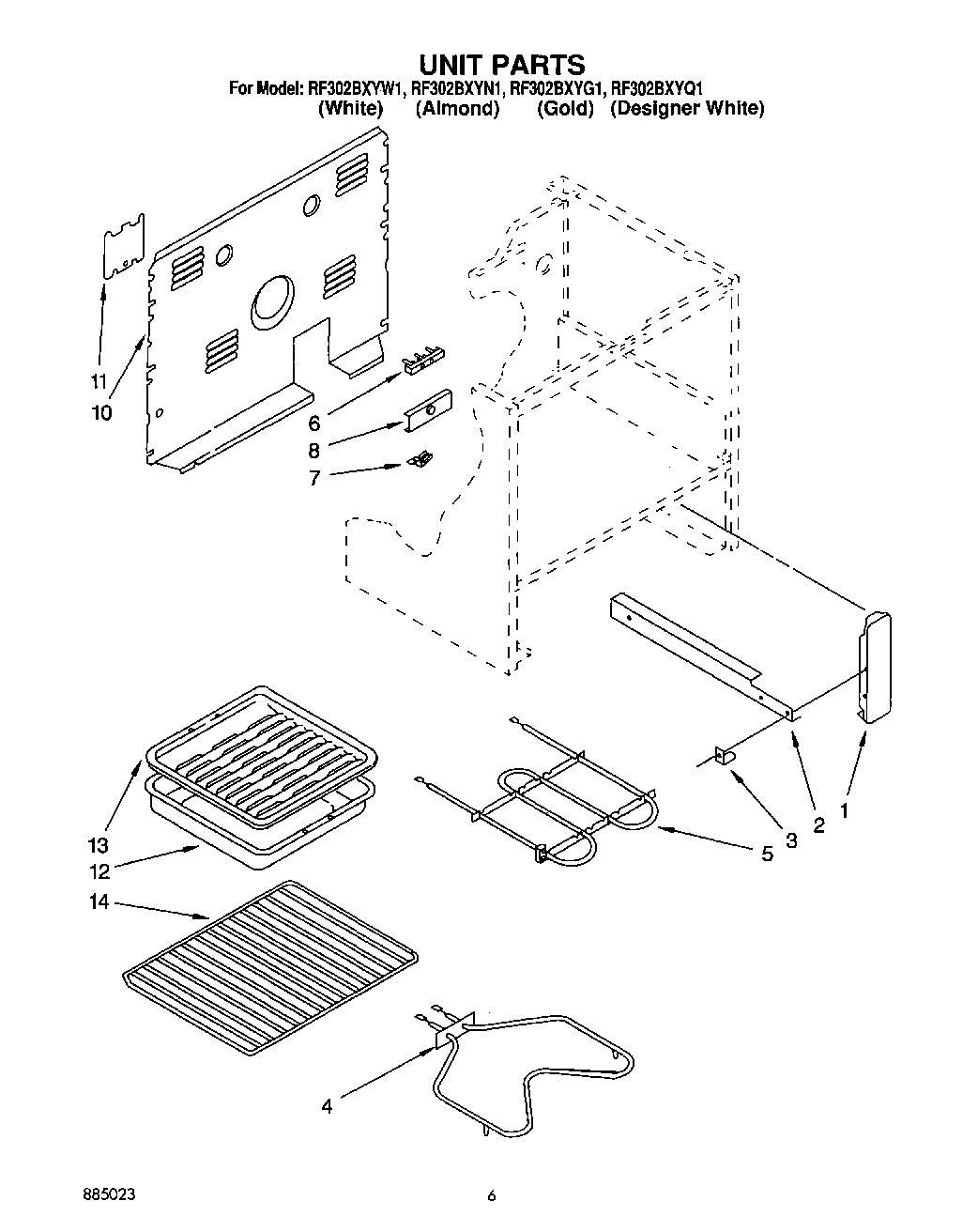 UNIT PARTS

For Model: RF302BXYW1, RF302BXYN1, RF302BXYG1, RF302BXYQ1
(White) (Almond) (Gold) (Designer White)

11
10
6
8
7
13
12
14
5
3
2
1
4

885023

6