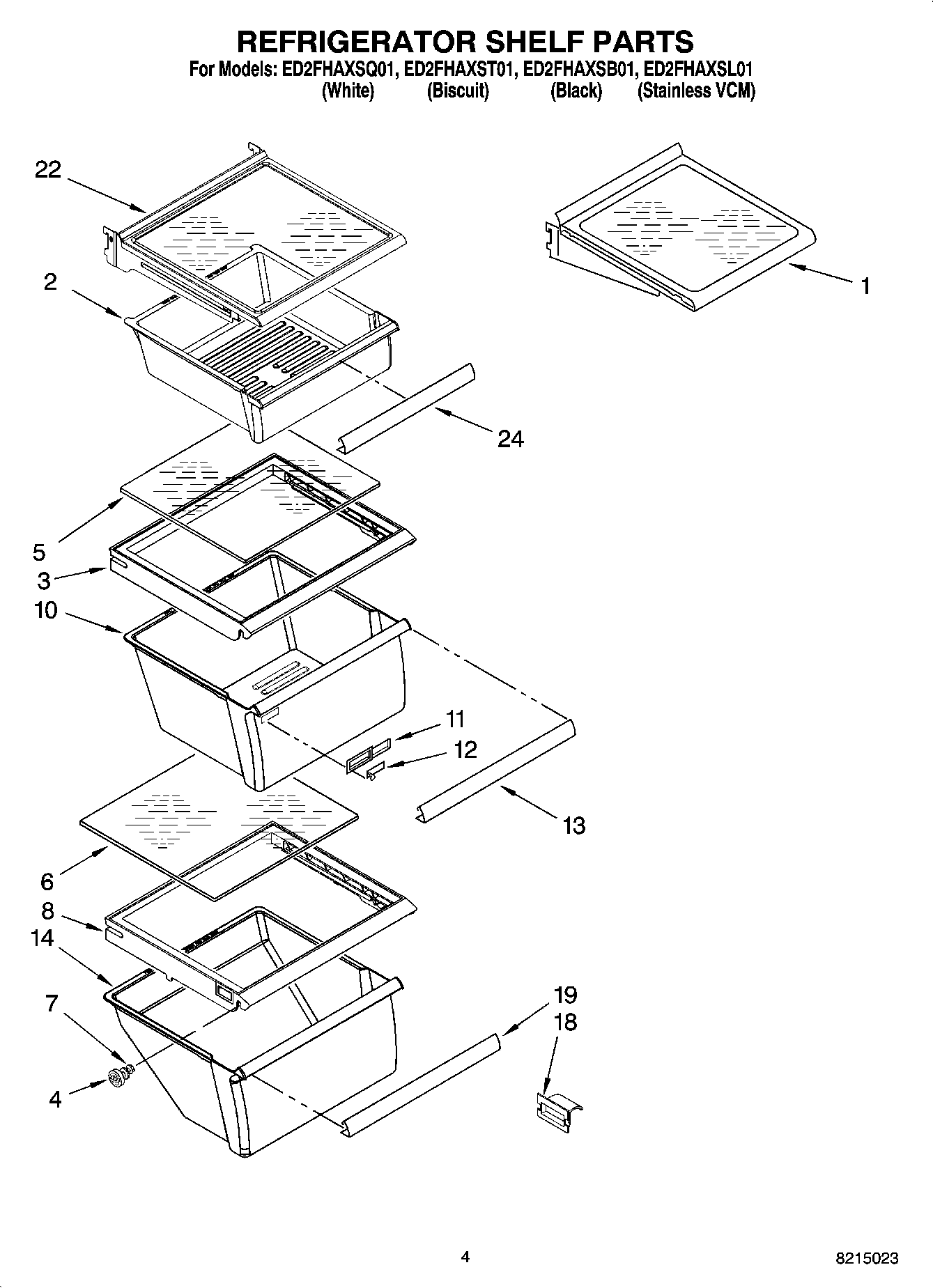 REFRIGERATOR SHELF PARTS
For Models: ED2FHAXSQ01, ED2FHAXST01, ED2FHAXSB01, ED2FHAXSL01
(White) (Biscuit) (Black) (Stainless VCM)

22
1
2
24
5
3
10
11
12
13
6
8
14
7
4
19
18

4
8215023