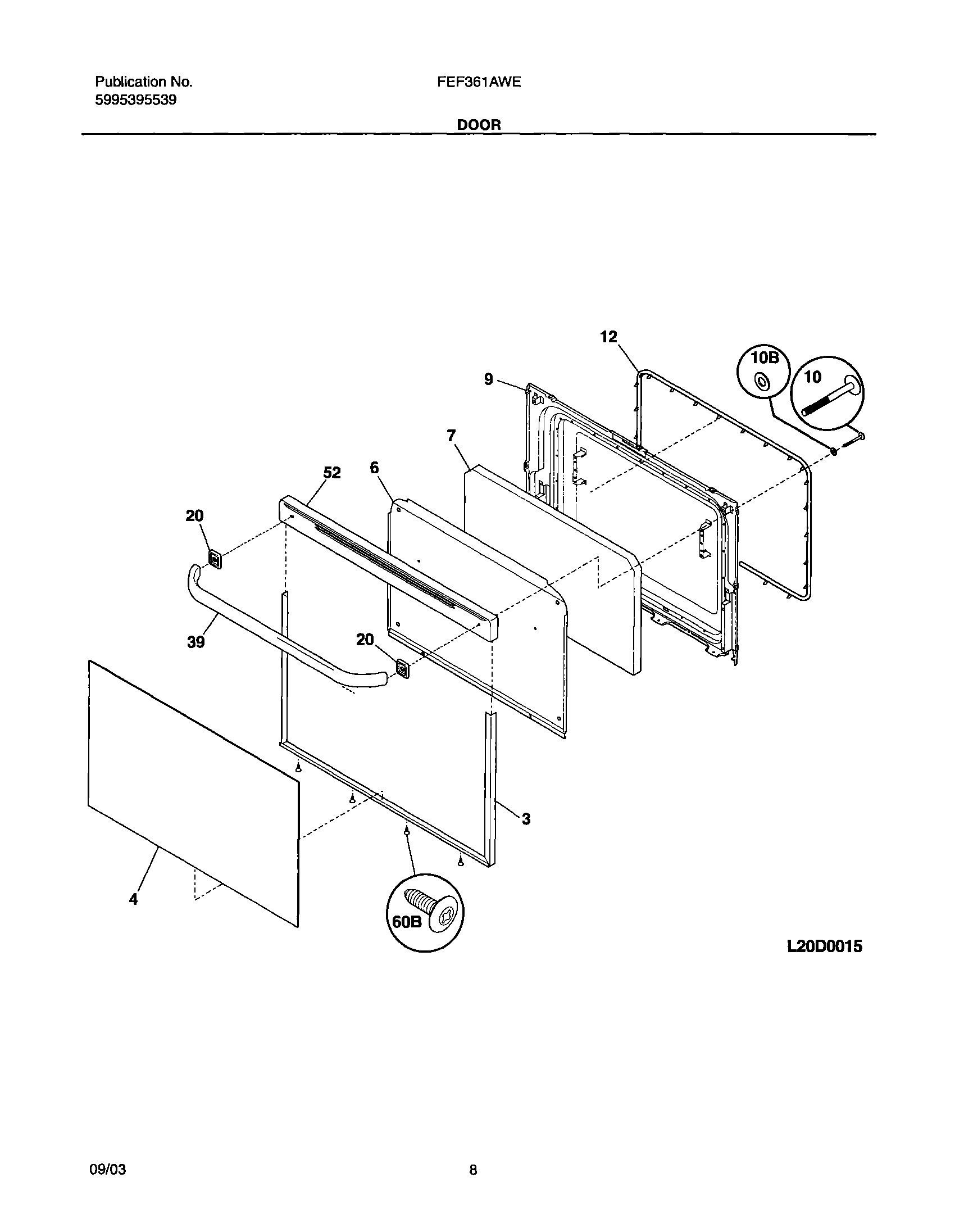 Publication No.
5995395539

FEF361AWE

DOOR

12
10B
10
9
7
52
6
20
39
20
3
4
60B

L20D0015

09/03

8