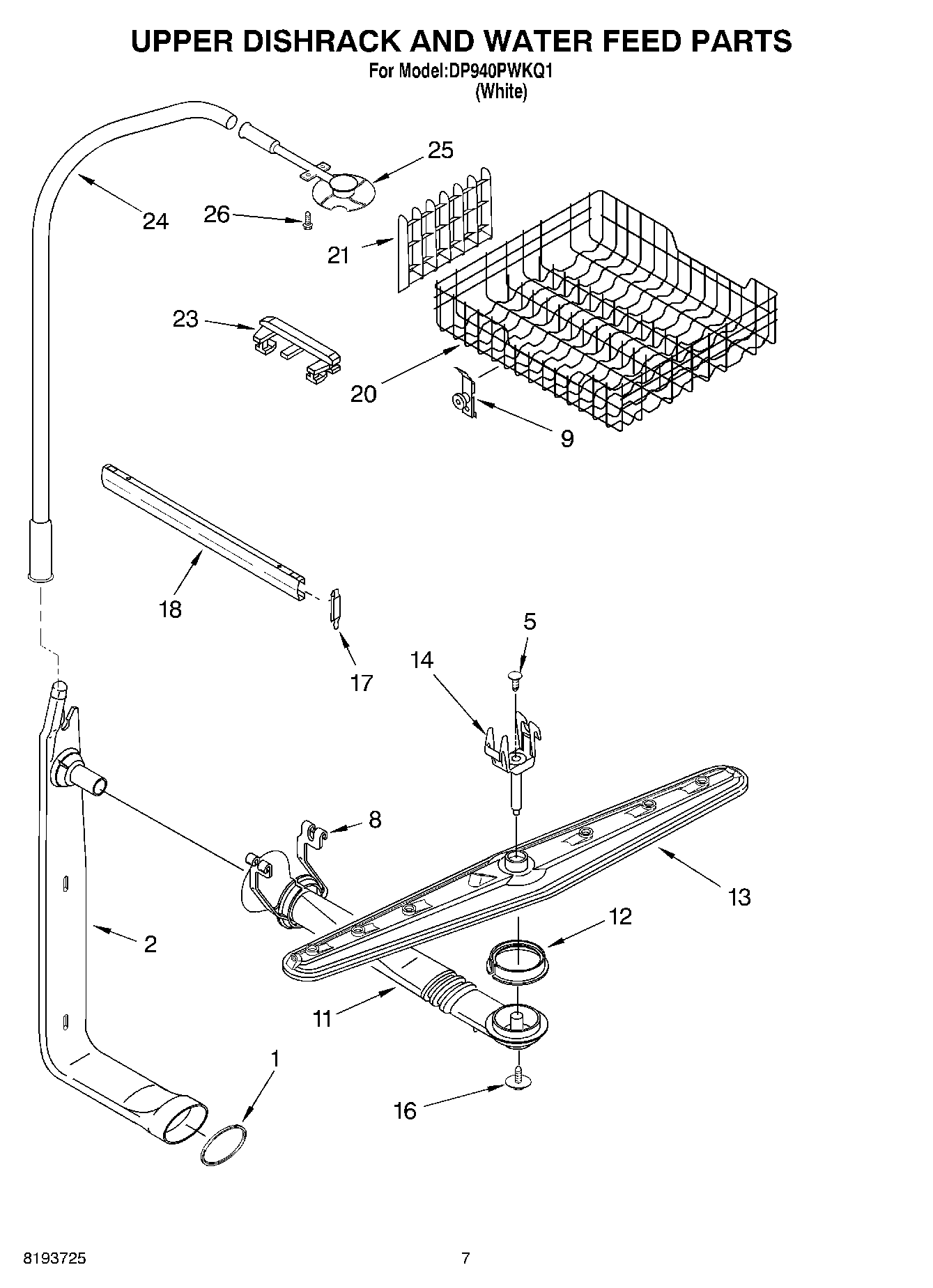 UPPER DISHRACK AND WATER FEED PARTS
For Model:DP940PWKQ1
(White)

25
24
26
21
23
20
9
18
17
5
14
8
13
12
2
11
1
16

8193725
7