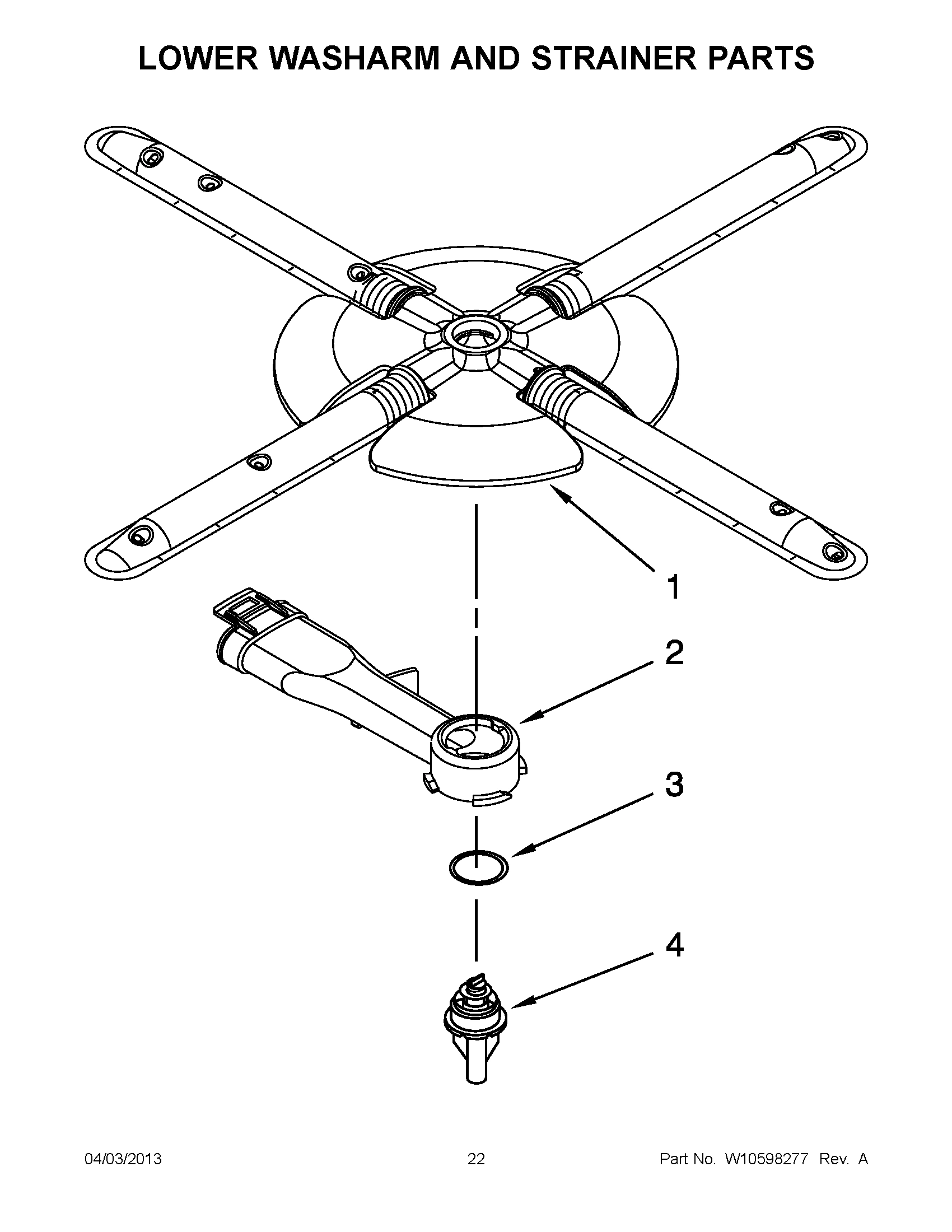 LOWER WASHARM AND STRAINER PARTS

1

2

3

4

04/03/2013 22 Part No. W10598277 Rev. A