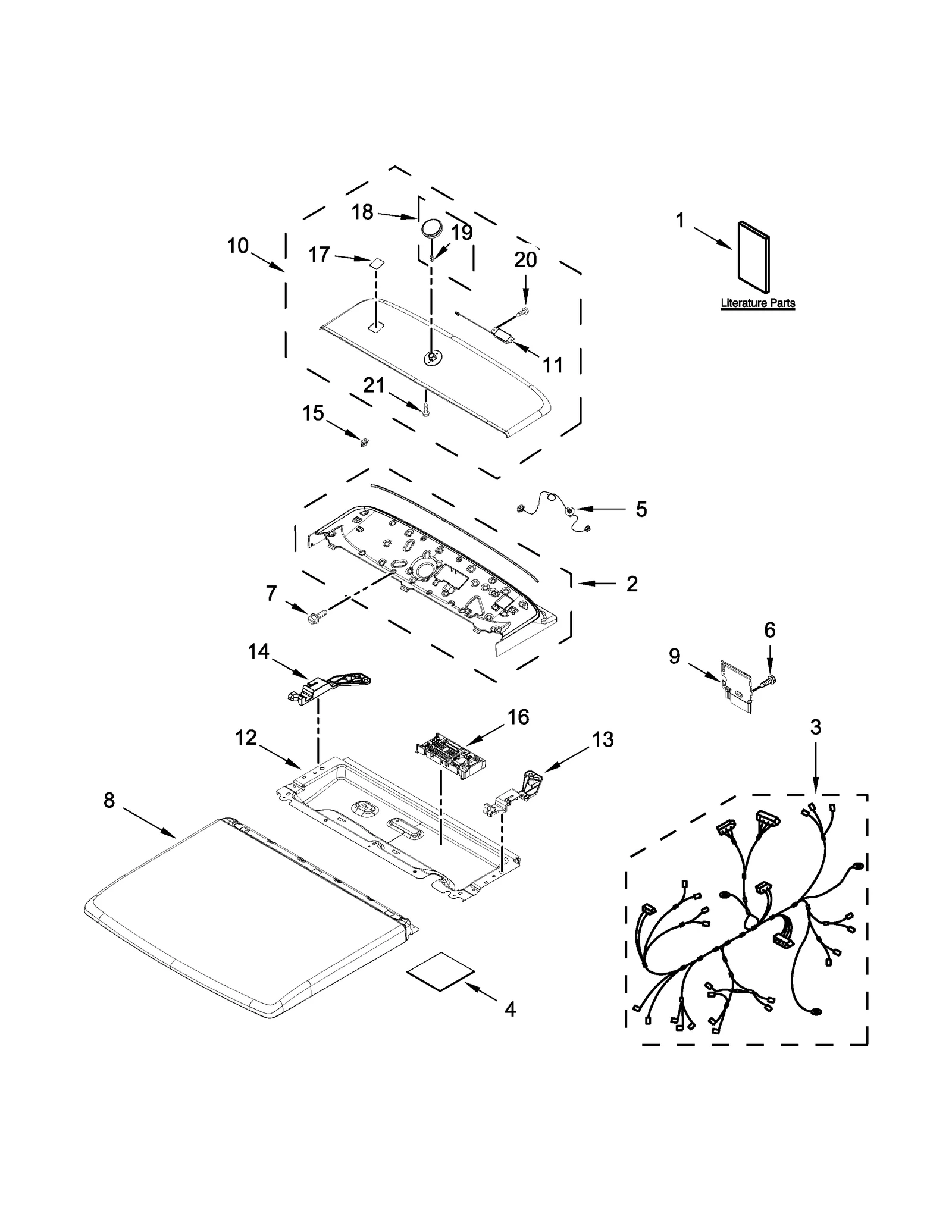 18
19
10
17
20
1
Literature Parts
11
21
15
5
2
7
14
6
9
16
12
13
3
8
4