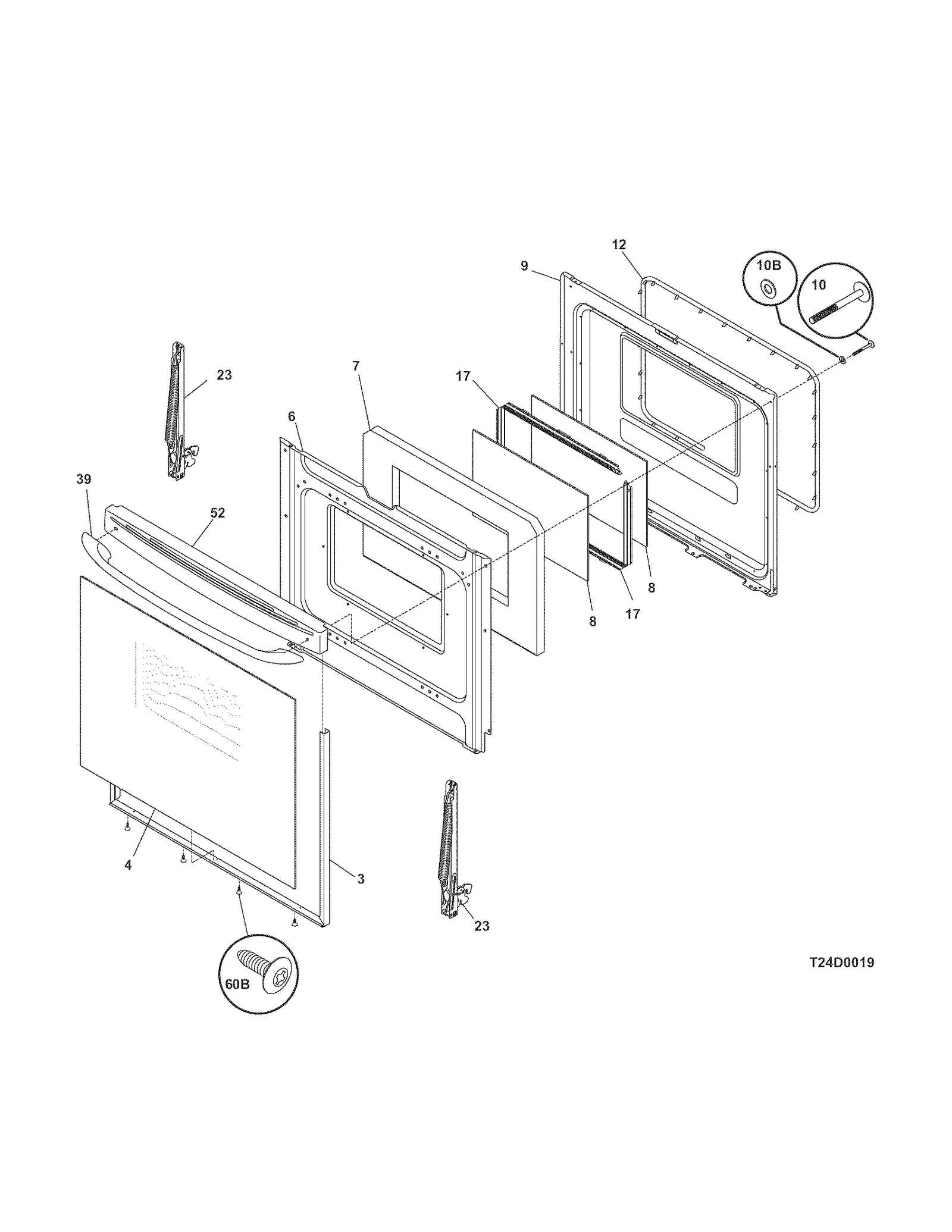 12
9
10B
10
23
7
17
6
39
52
8
17
8
4
3
23
60B
T24D0019