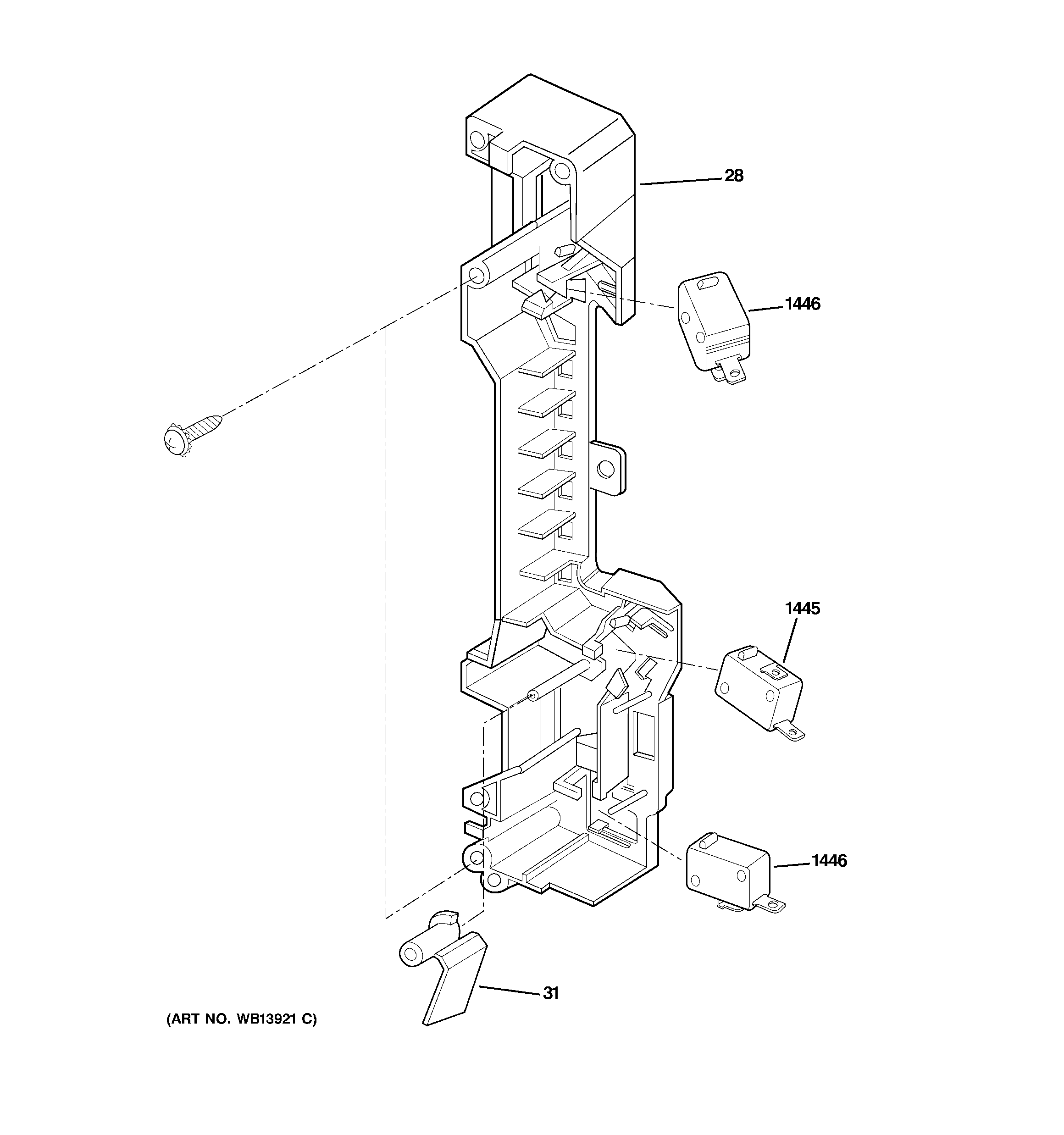 28

1446

1445

1446

31

(ART NO. WB13921 C)