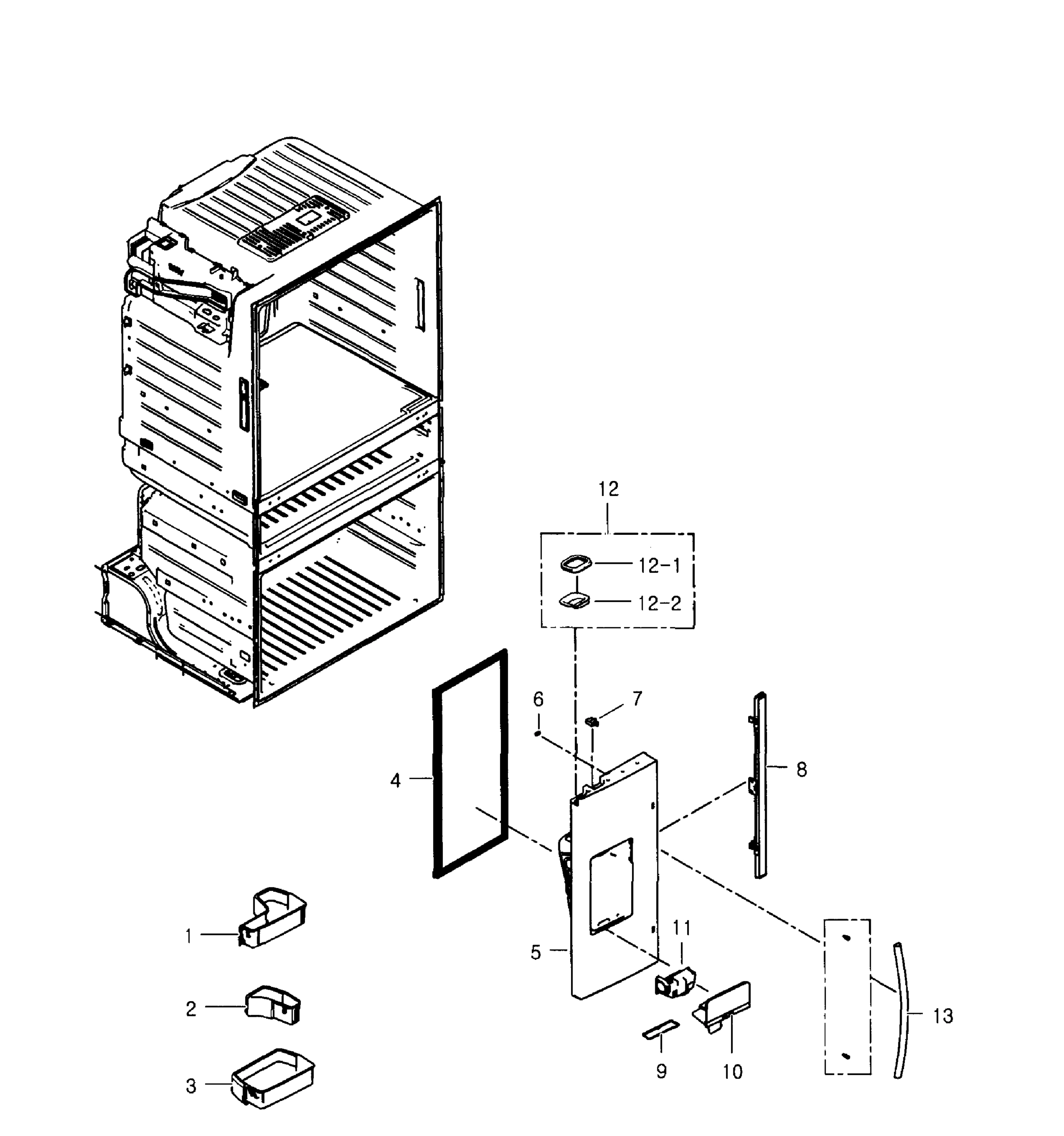 12
12-1
12-2
6
7
4
8
1
11
5
2
13
9
10
3