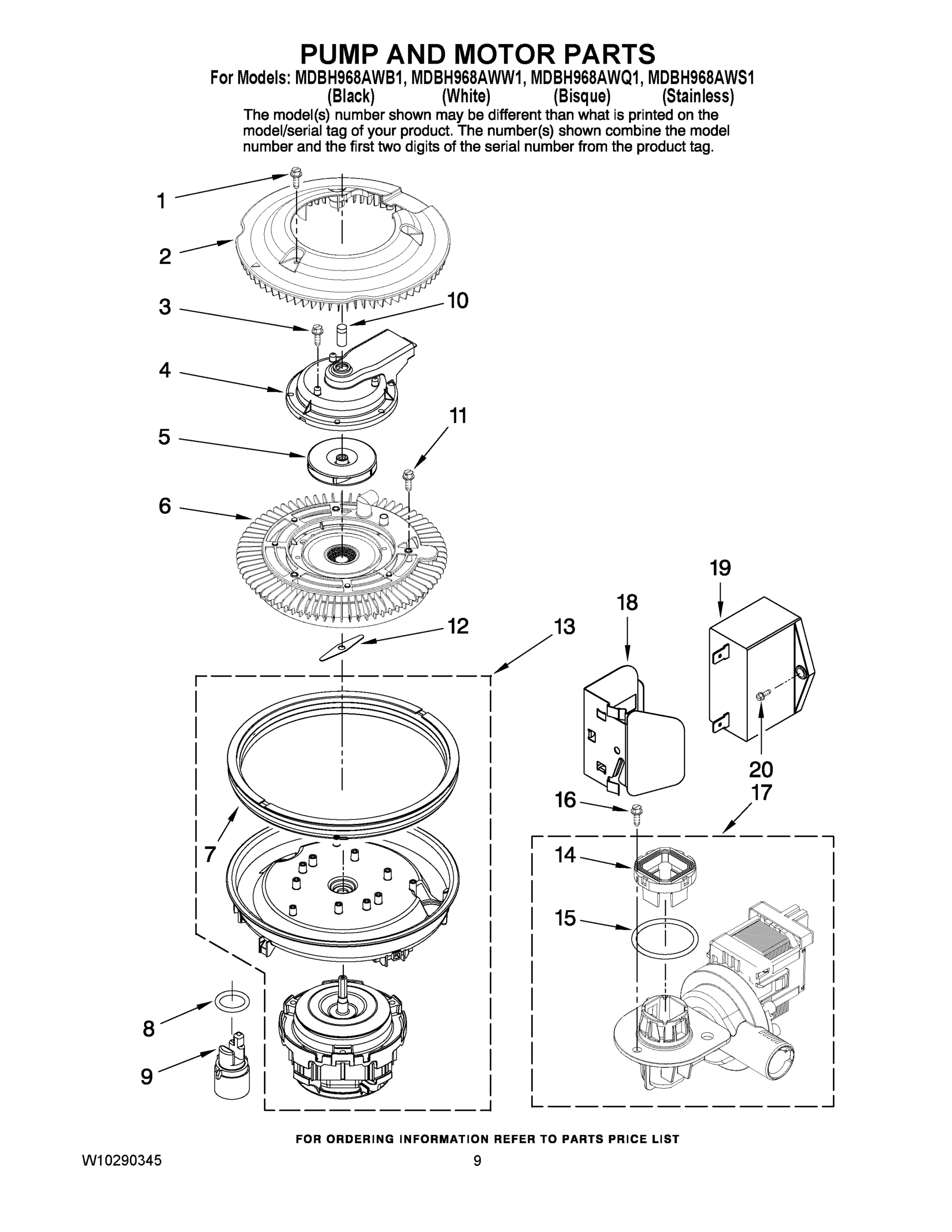 PUMP AND MOTOR PARTS

For Models: MDBH968AWB1, MDBH968AWW1, MDBH968AWQ1, MDBH968AWS1
(Black) (White) (Bisque) (Stainless)

The model(s) number shown may be different than what is printed on the model/serial tag of your product. The number(s) shown combine the model number and the first two digits of the serial number from the product tag.

1
2
3
10
4
11
5
6
19
18
12
13
20
17
16
7
14
15
8
9

FOR ORDERING INFORMATION REFER TO PARTS PRICE LIST

W10290345

9