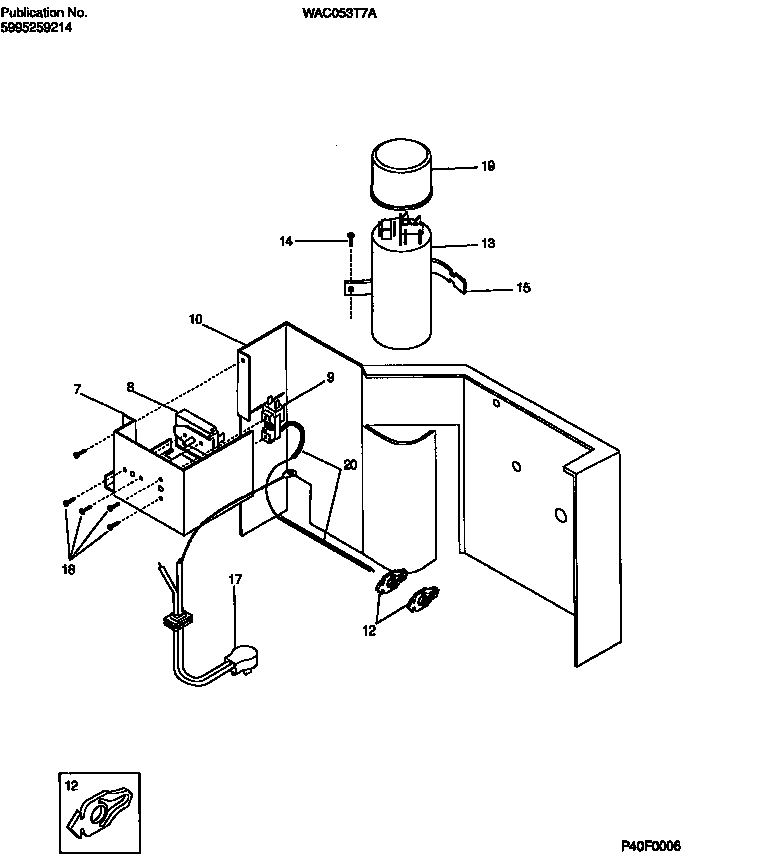 Publication No.
5995259214

WAC053T7A

19
14
13
15
10
9
7
8
20
18
17
12

12

P40F0006