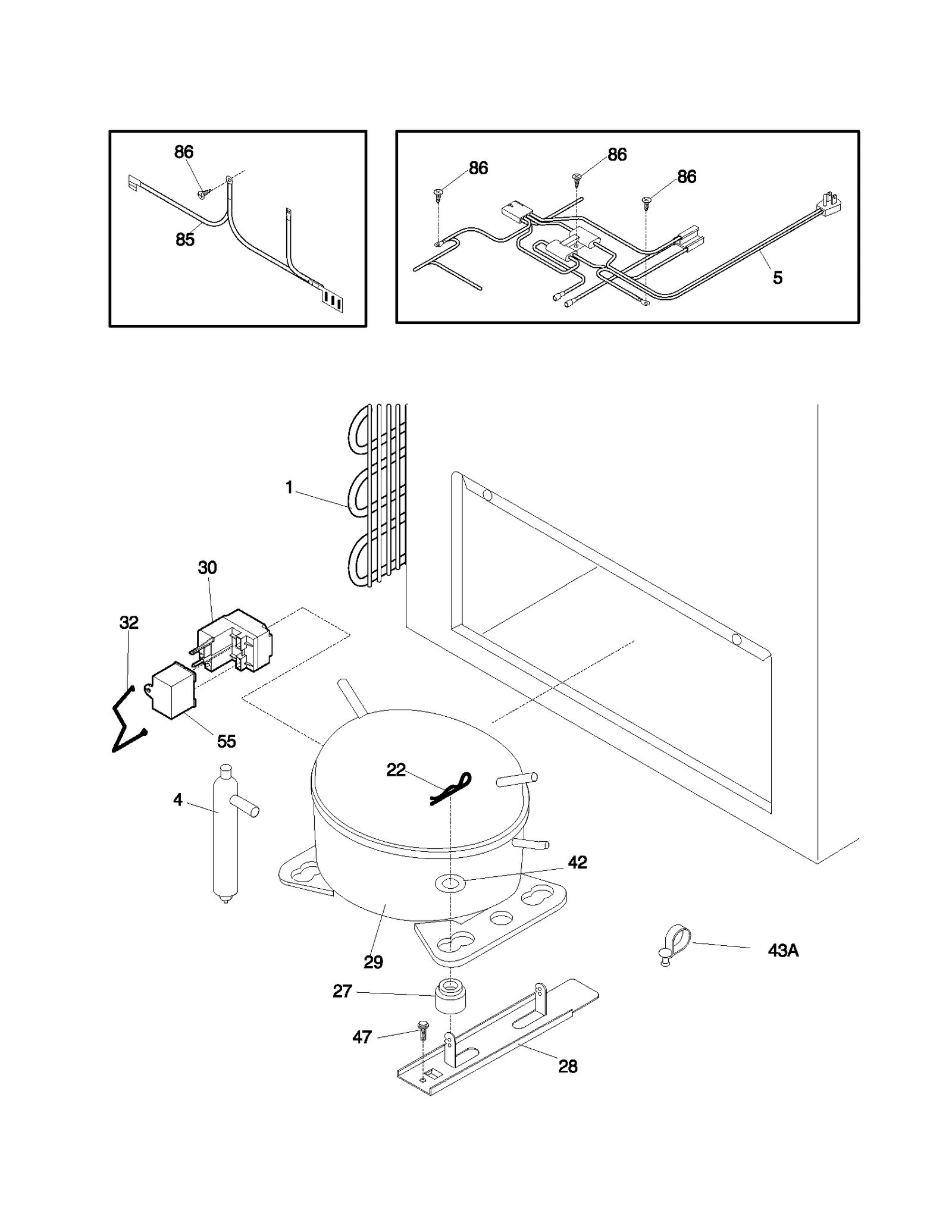 86
85

86
86
86
5

1
30
32
55
22
4
42
29
43A
27
47
28