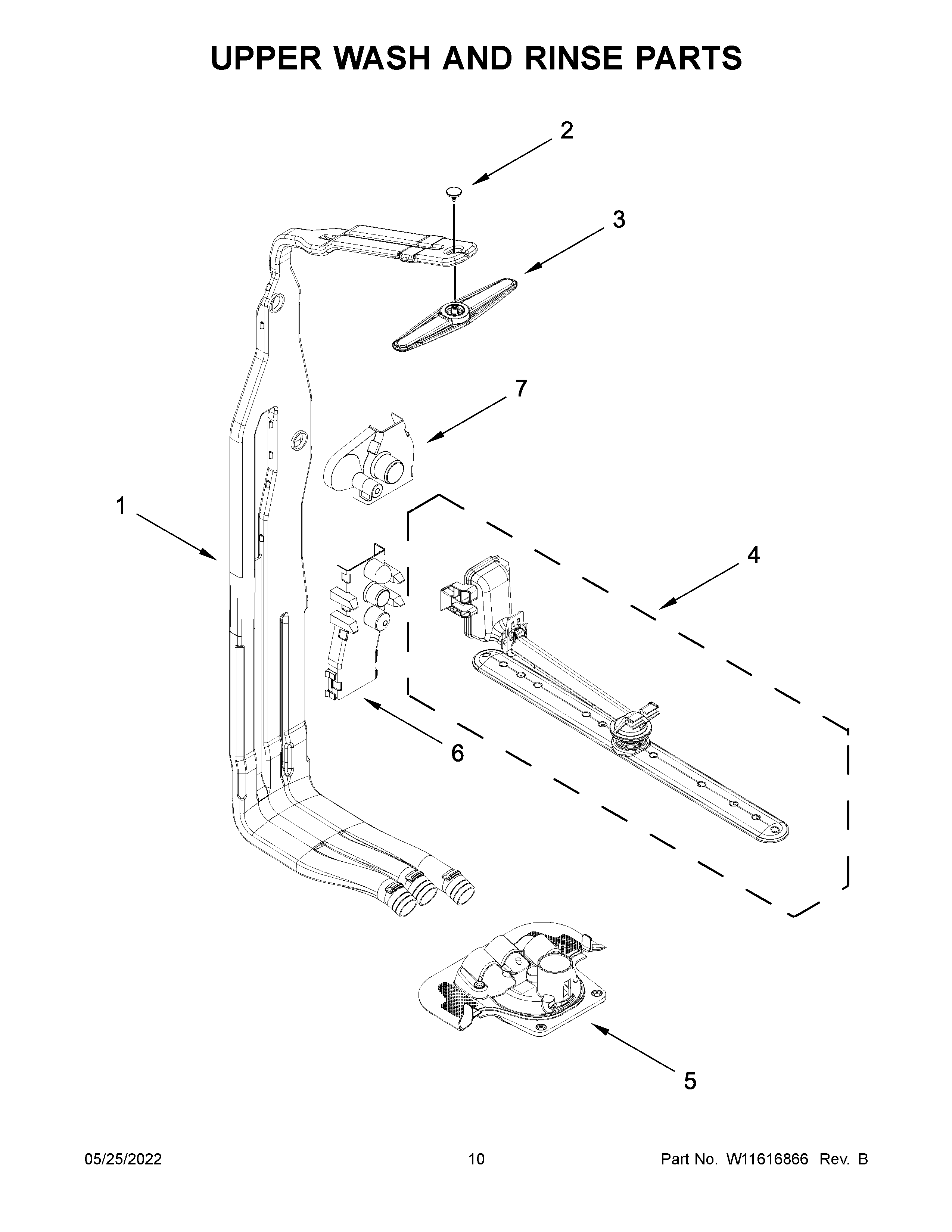 UPPER WASH AND RINSE PARTS

2

3

7

1

4

6

5

05/25/2022

10

Part No. W11616866 Rev. B