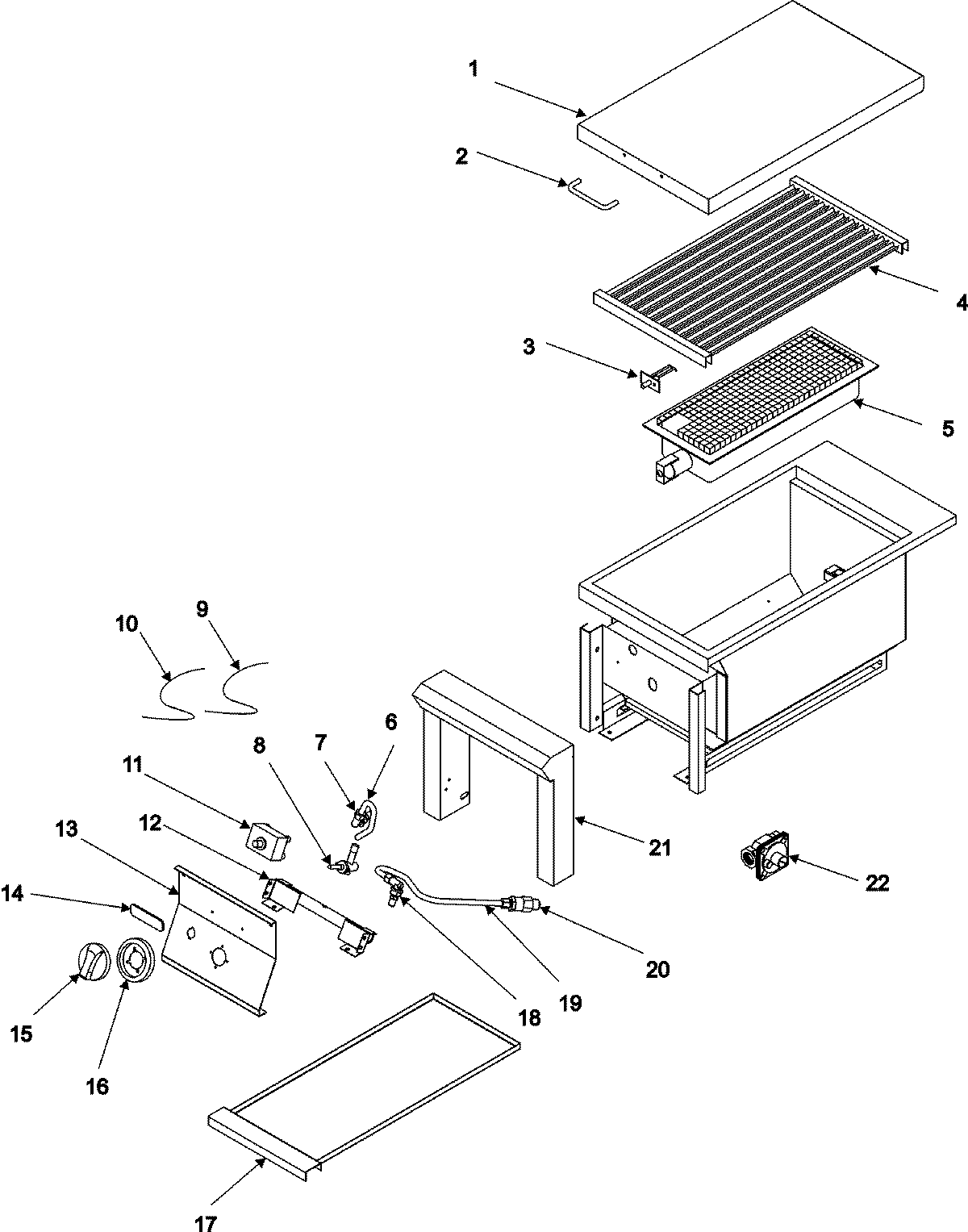 1
2
4
3
5
10
9
8
7
6
11
12
13
14
21
22
20
19
18
15
16
17