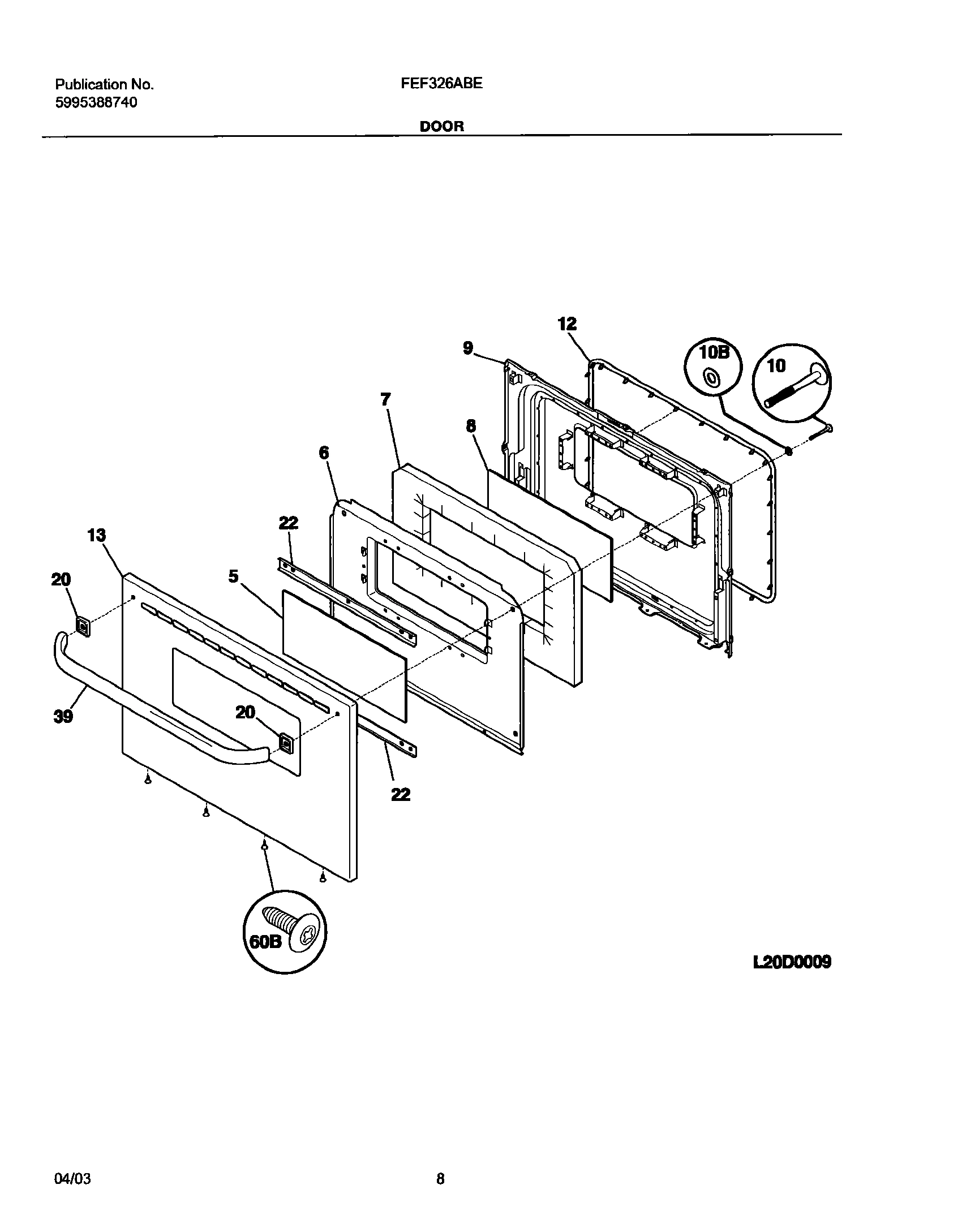 Publication No.
5995388740

FEF326ABE

DOOR

12
9
10B
10
7
8
6
22
13
20
5
39
20
22
60B

L20D0009

04/03

8