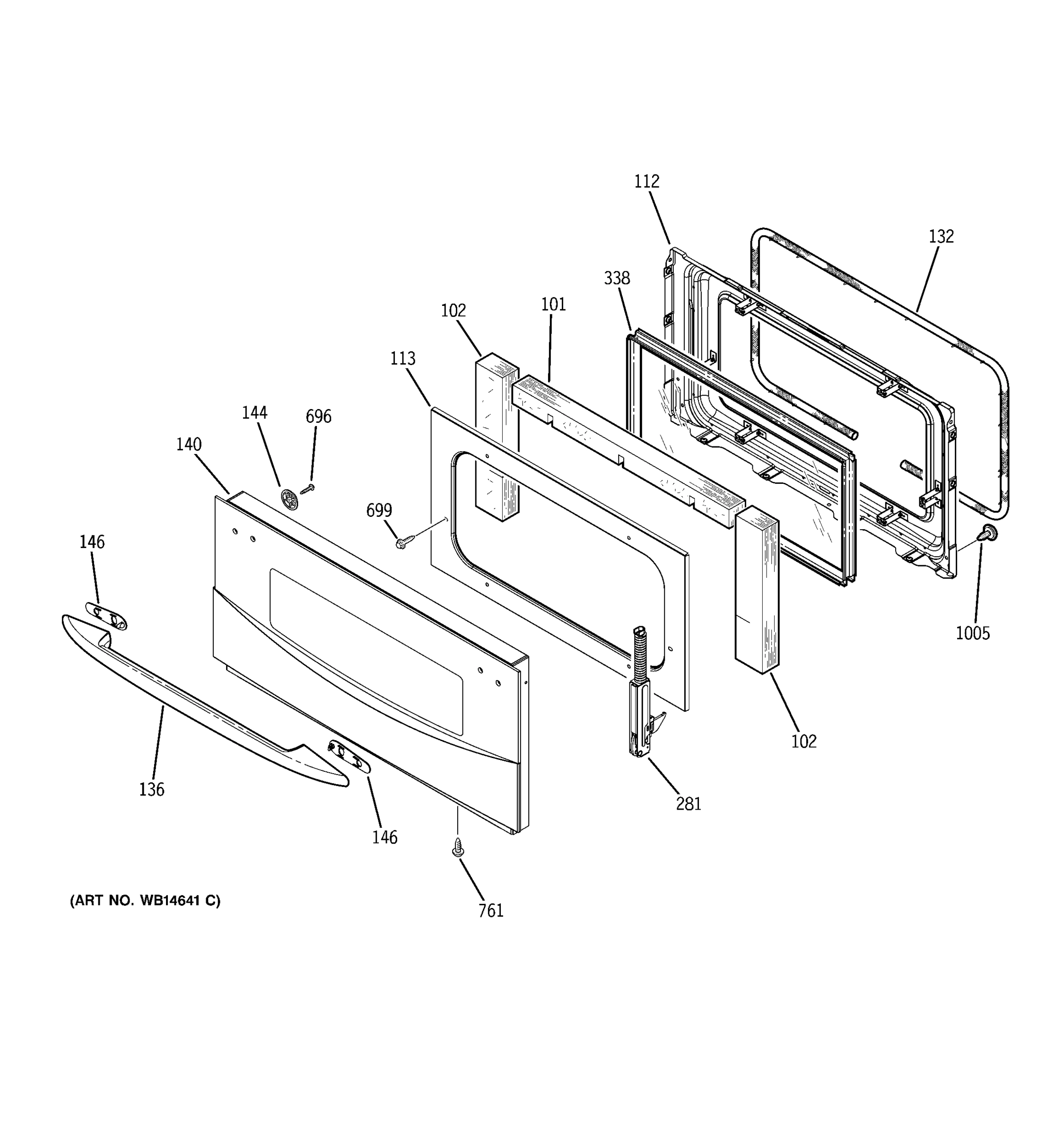 112
132
338
102
101
113
144
696
140
699
146
1005
102
136
281
146
761
(ART NO. WB14641 C)