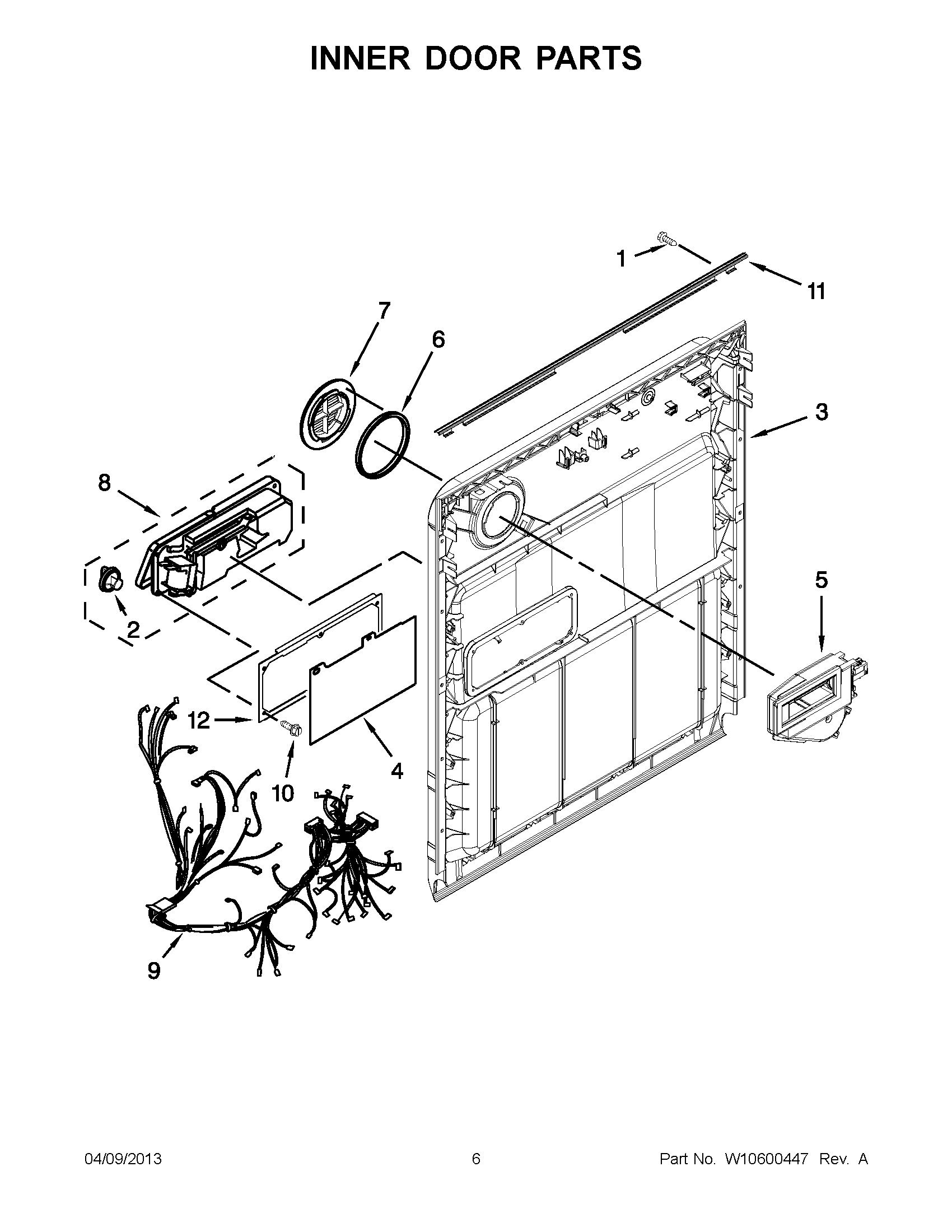 INNER DOOR PARTS

1
11
7
6
3
8
2
5
12
10
4
9

04/09/2013
6
Part No. W10600447 Rev. A