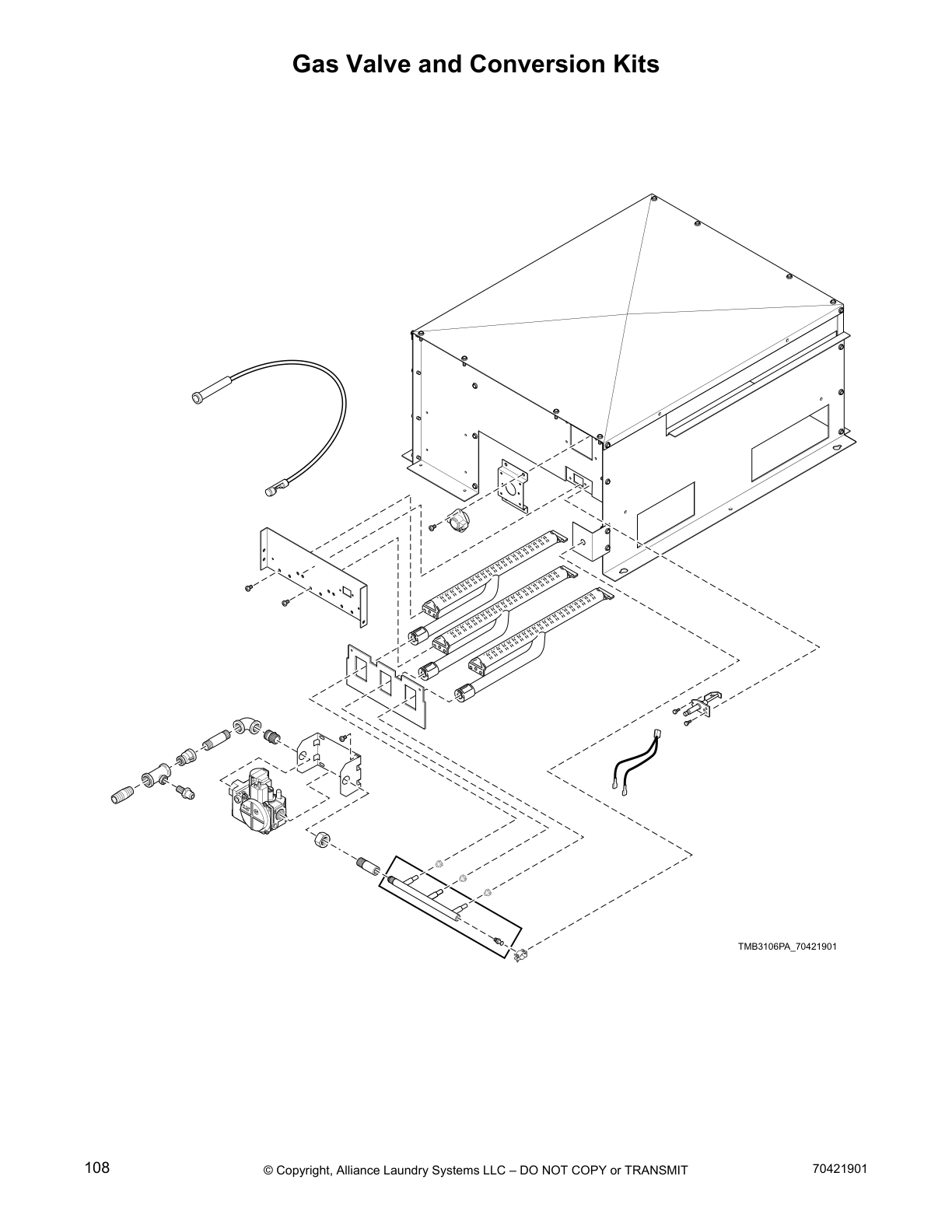 Gas Valve and Conversion Kits

TMB3106PA_70421901

108

© Copyright, Alliance Laundry Systems LLC – DO NOT COPY or TRANSMIT

70421901