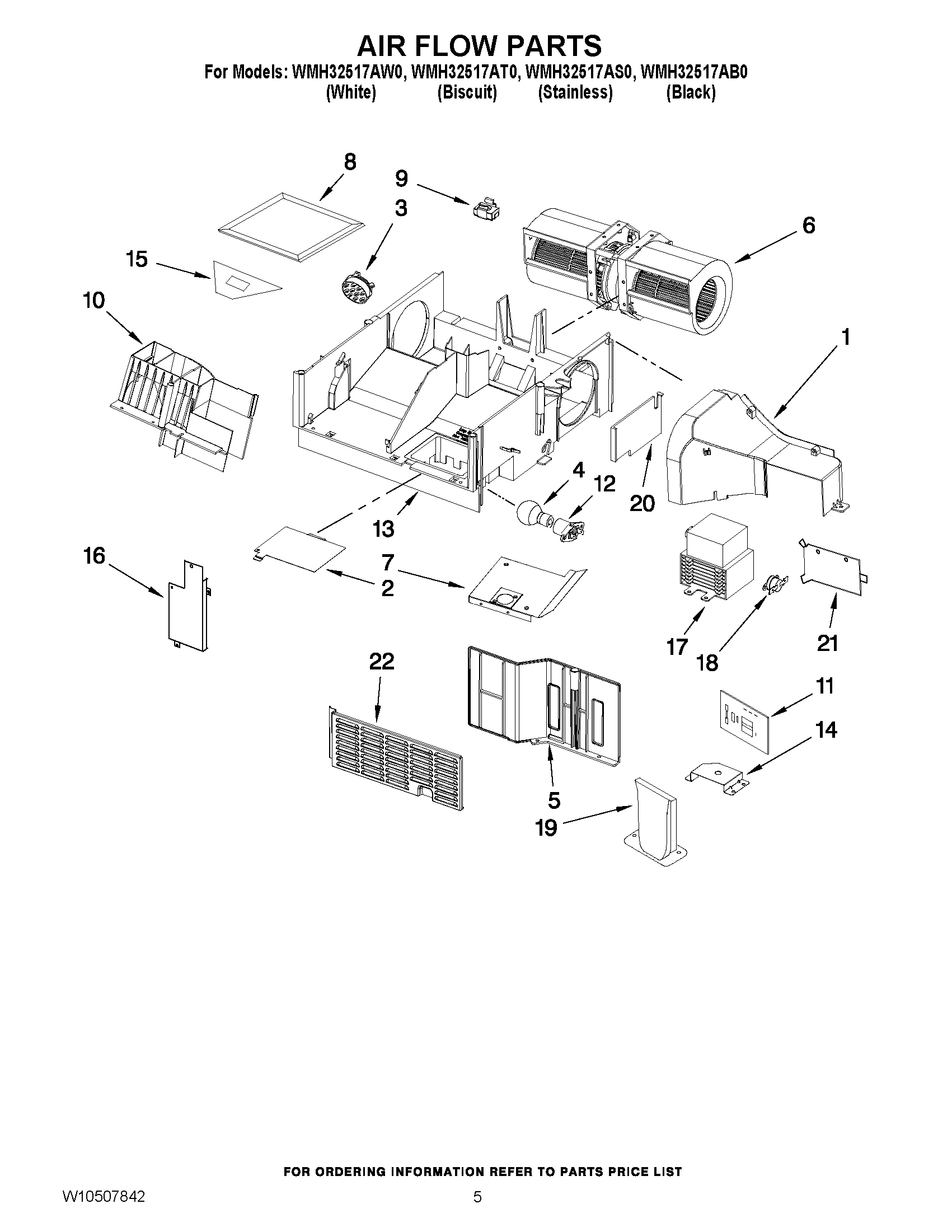 AIR FLOW PARTS

For Models: WMH32517AW0, WMH32517AT0, WMH32517AS0, WMH32517AB0
(White) (Biscuit) (Stainless) (Black)

8
9
3
6
15
10
1
4
12
20
13
16
7
2
17
18
21
22
11
14
5
19

FOR ORDERING INFORMATION REFER TO PARTS PRICE LIST

W10507842

5