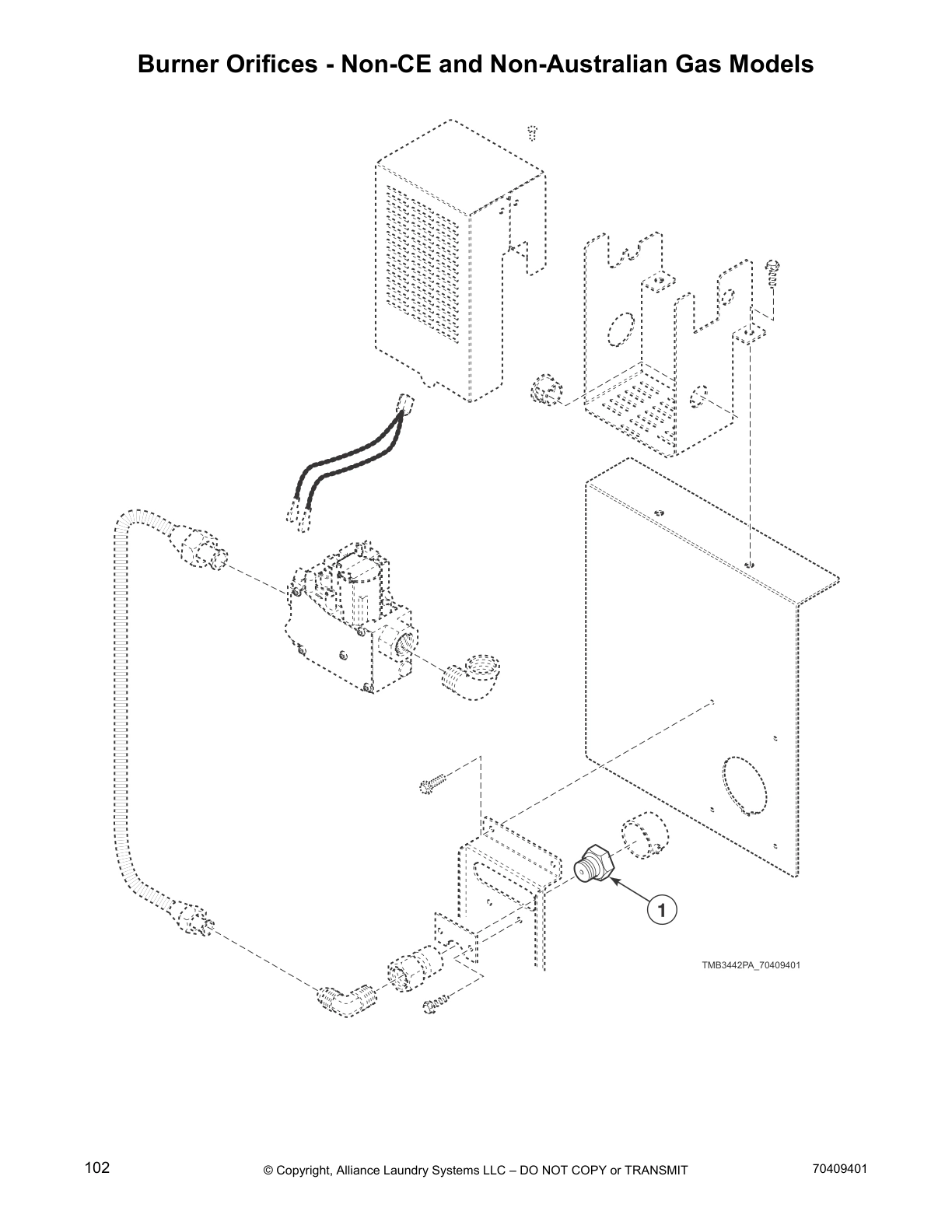 Burner Orifices - Non-CE and Non-Australian Gas Models

1

TMB3442PA_70409401

102

© Copyright, Alliance Laundry Systems LLC – DO NOT COPY or TRANSMIT

70409401