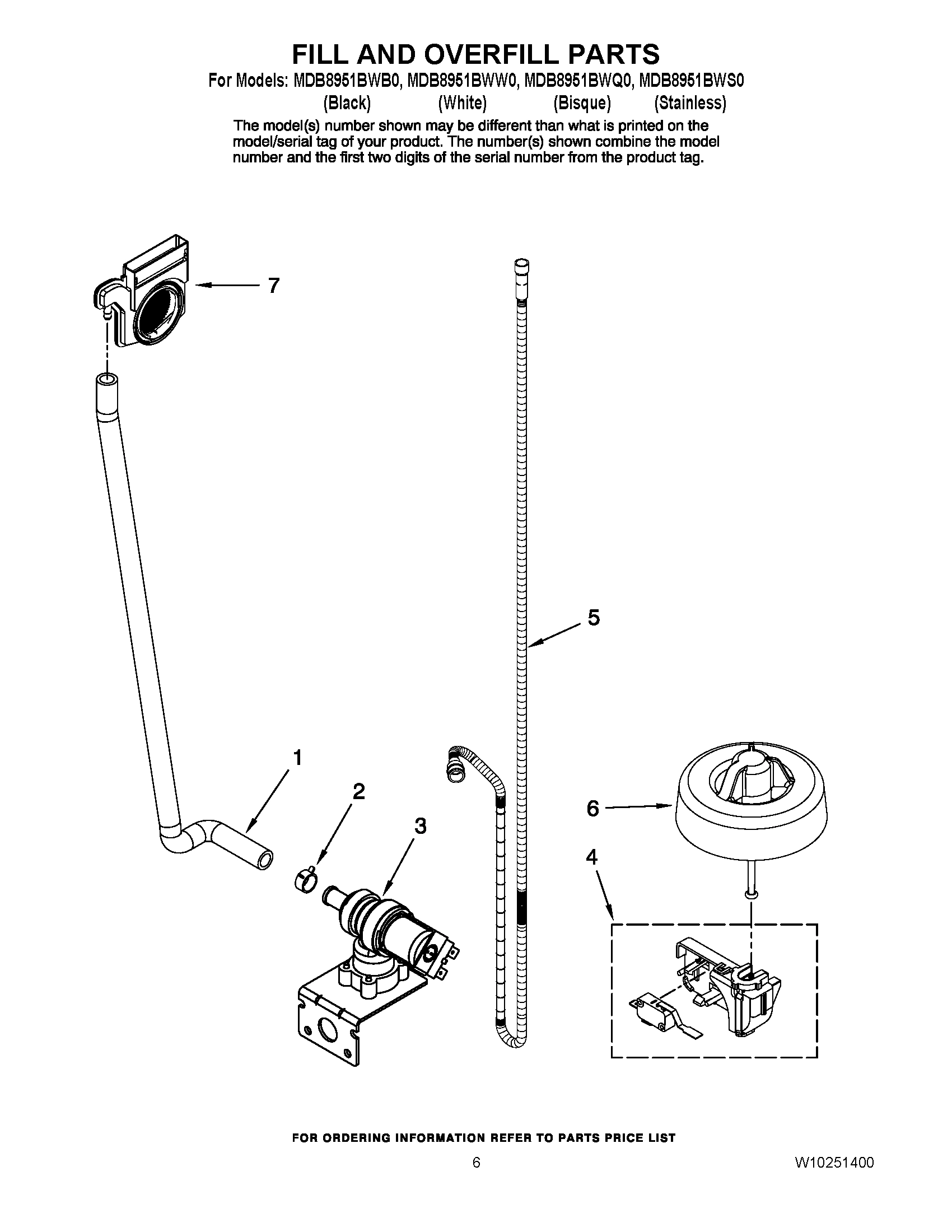 FILL AND OVERFILL PARTS

For Models: MDB8951BWB0, MDB8951BWW0, MDB8951BWQ0, MDB8951BWS0
(Black) (White) (Bisque) (Stainless)

The model(s) number shown may be different than what is printed on the model/serial tag of your product. The number(s) shown combine the model number and the first two digits of the serial number from the product tag.

7

5

1

2

3

6

4

FOR ORDERING INFORMATION REFER TO PARTS PRICE LIST

6

W10251400