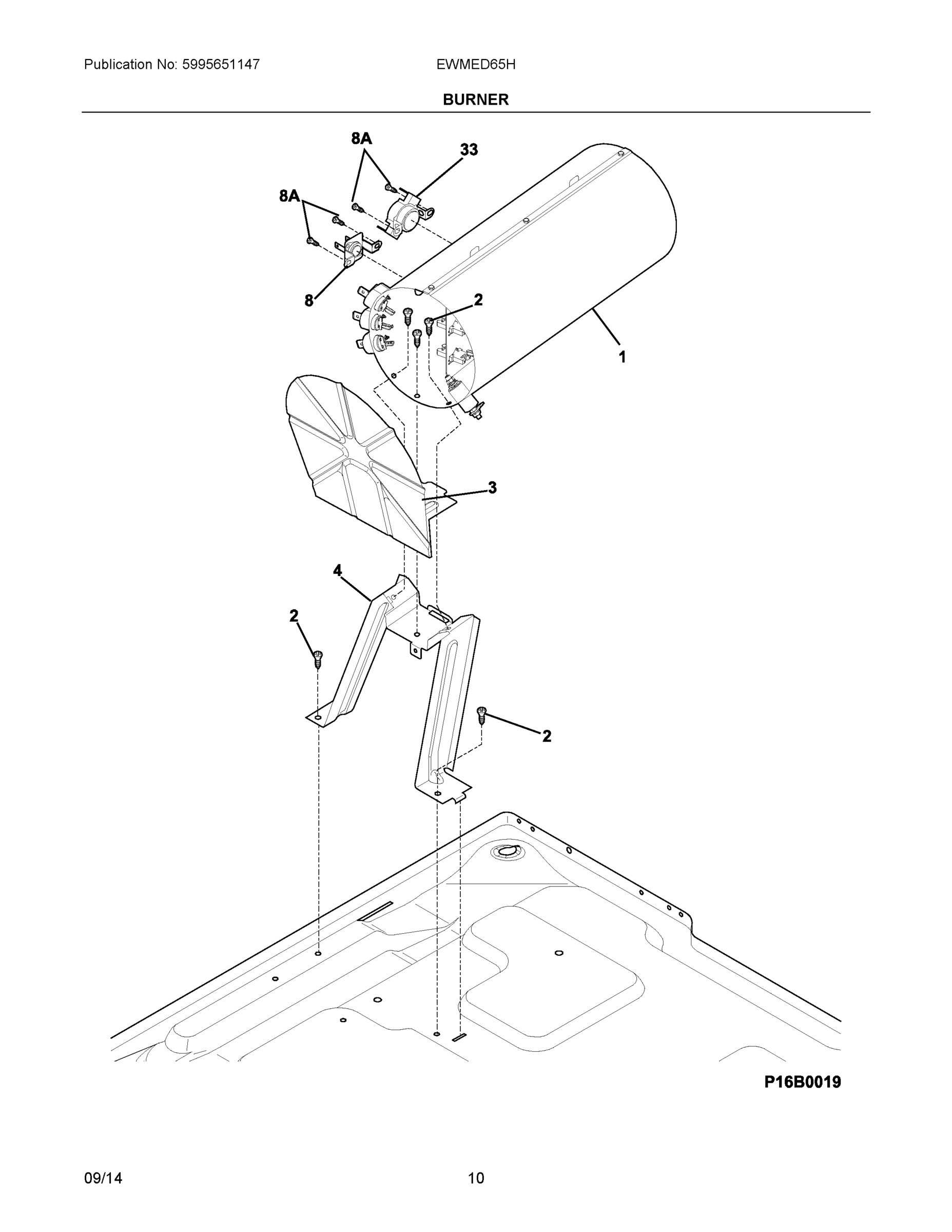 Publication No: 5995651147

EWMED65H

BURNER

8A

33

8A

8

2

1

3

4

2

2

P16B0019

09/14

10