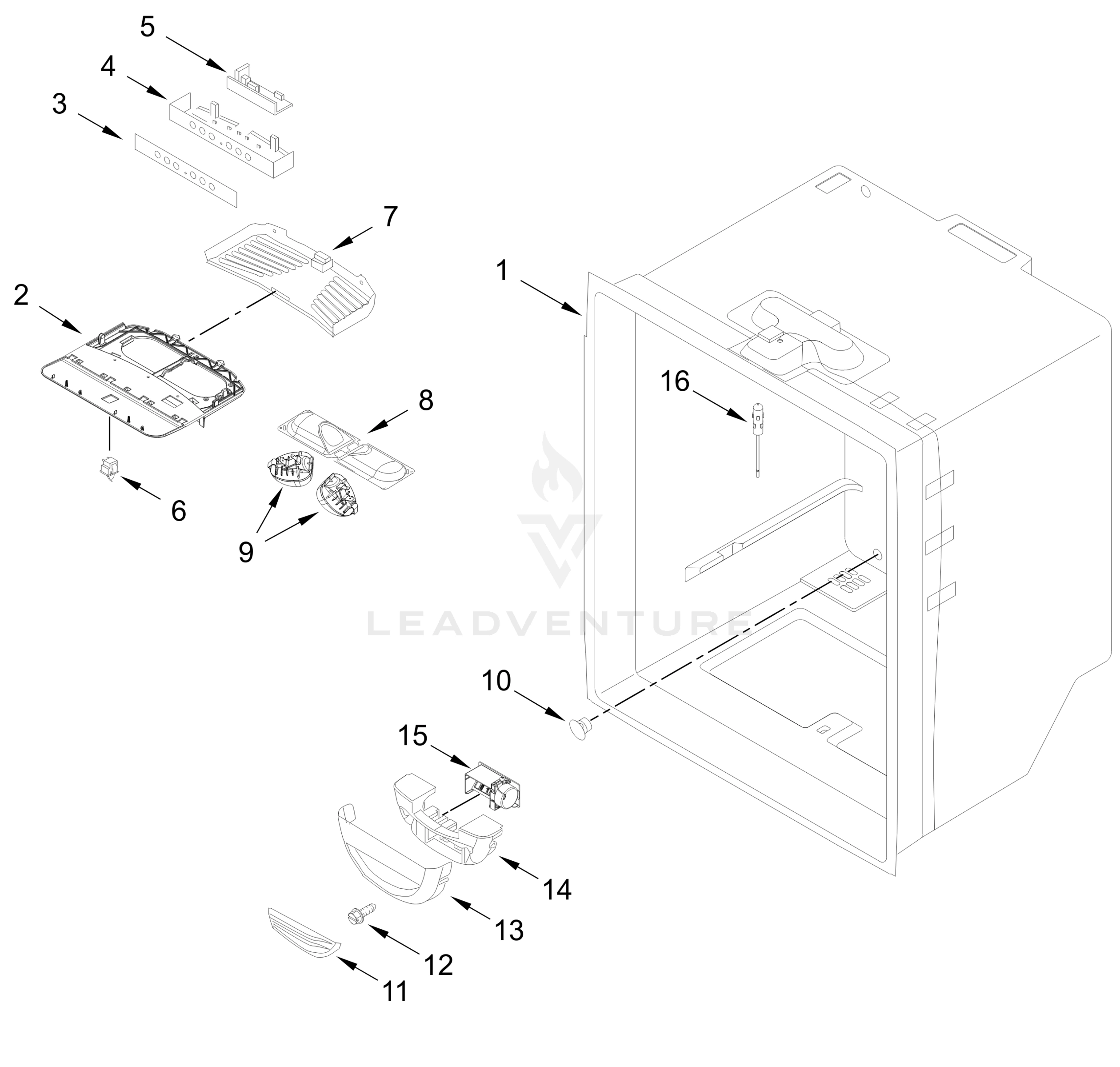 5
4
3
7
1
2
16
8
6
9
LEADVENTURE
10
15
14
13
12
11