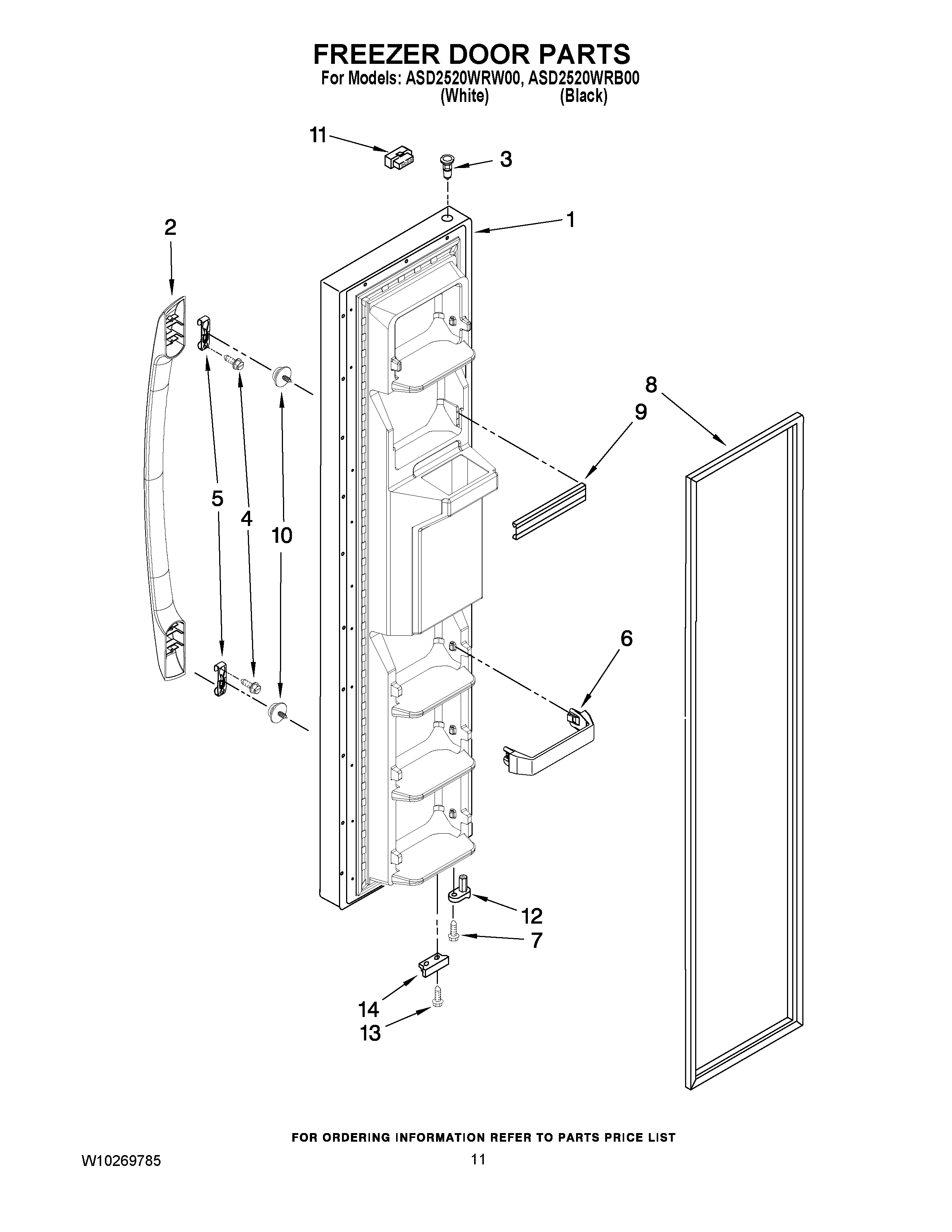 FREEZER DOOR PARTS

For Models: ASD2520WRW00, ASD2520WRB00
(White) (Black)

11

3

1

2

8

9

5

4

10

6

12

7

14

13

FOR ORDERING INFORMATION REFER TO PARTS PRICE LIST

W10269785

11