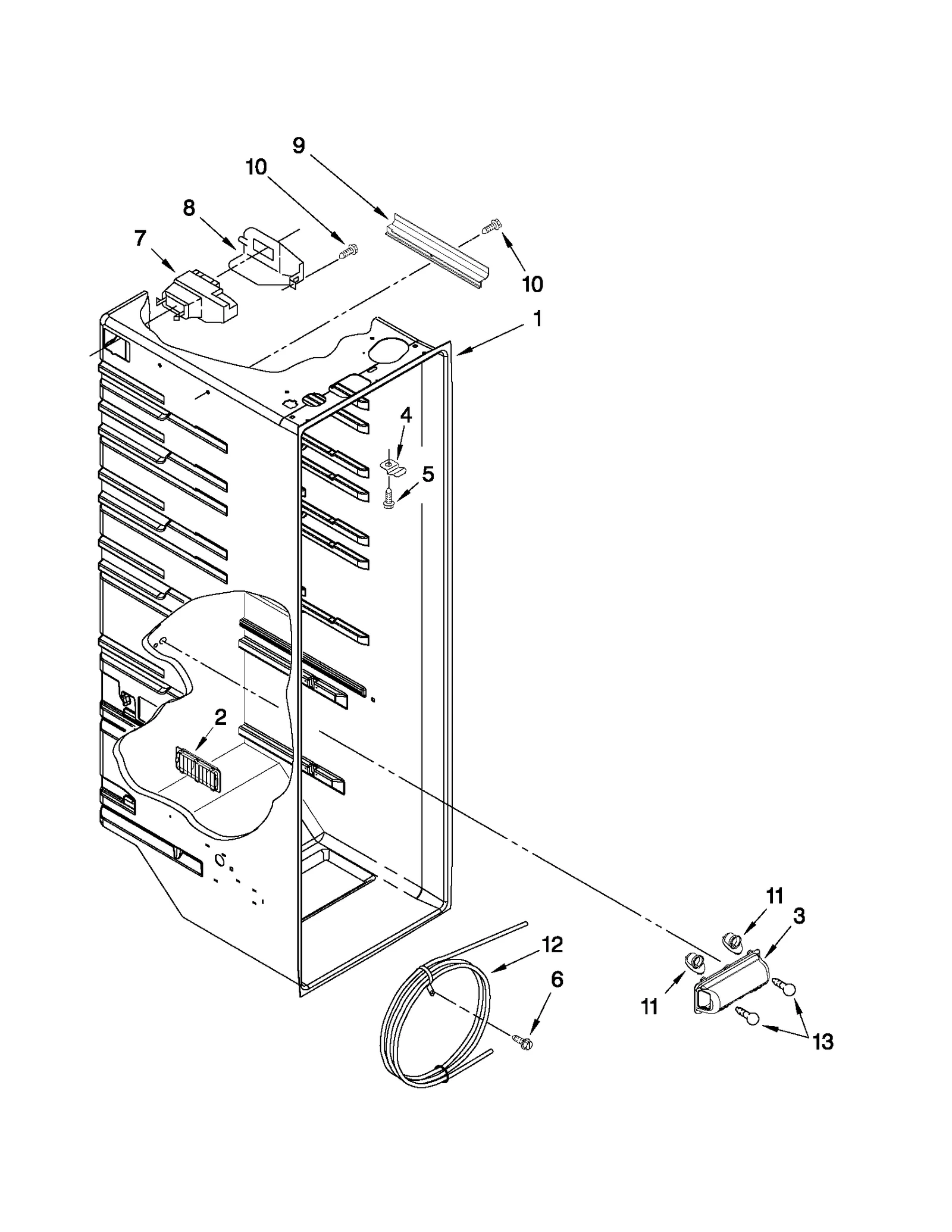 9
10
8
7
10
1
4
5
2
11
3
12
6
11
13