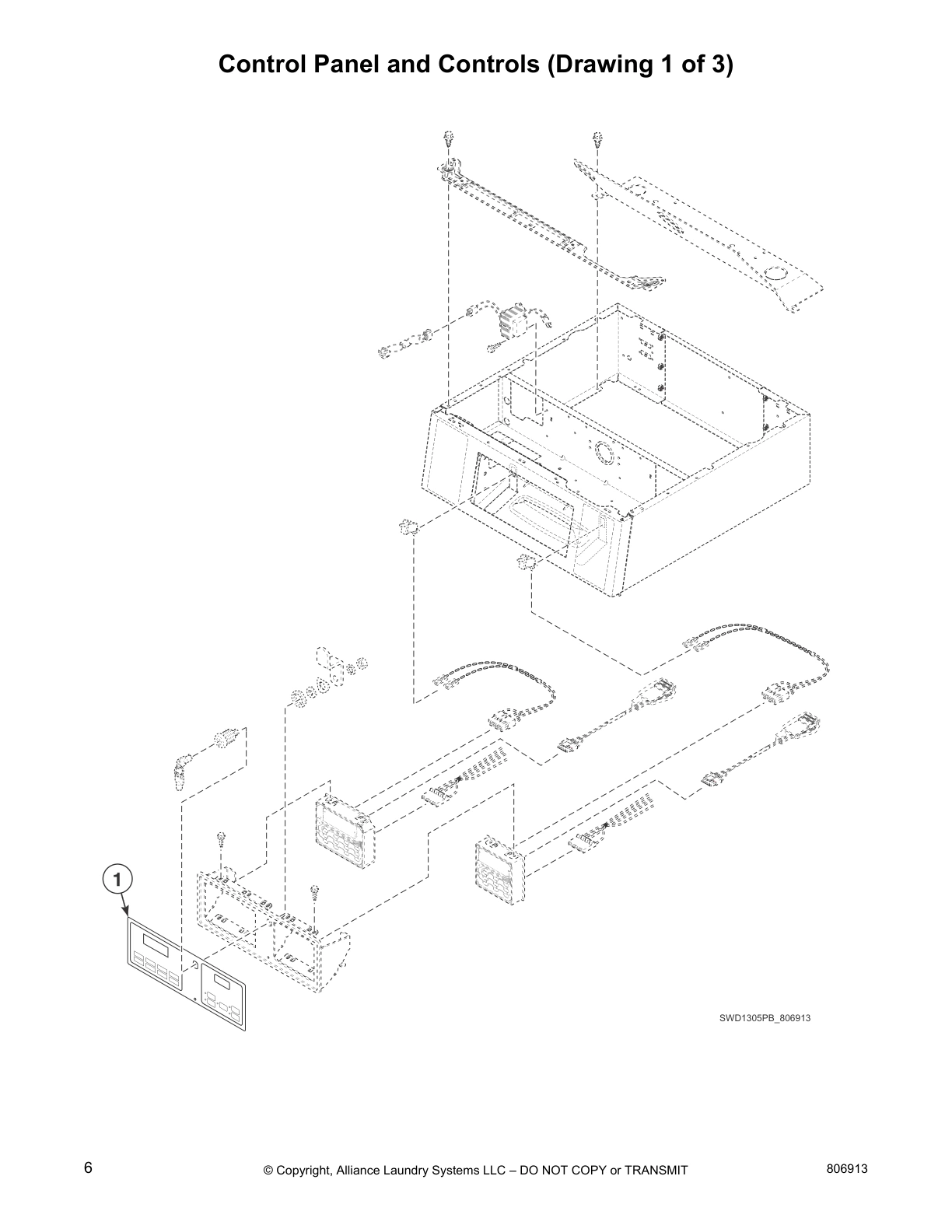 Control Panel and Controls (Drawing 1 of 3)

1

SWD1305PB_806913

6

© Copyright, Alliance Laundry Systems LLC – DO NOT COPY or TRANSMIT

806913