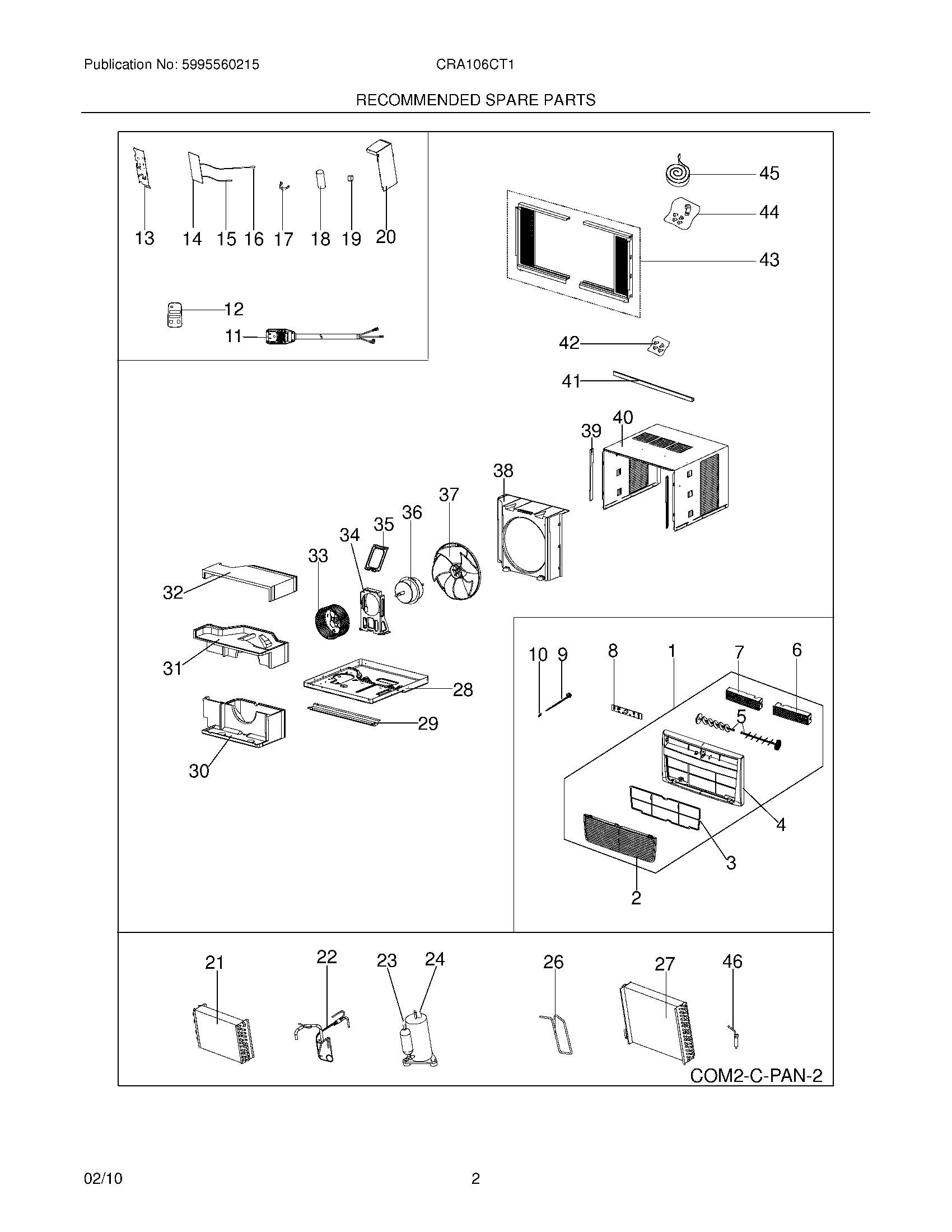 Publication No: 5995560215

CRA106CT1

RECOMMENDED SPARE PARTS

13 14 15 16 17 18 19 20

12

11

45

44

43

42

41

39 40

38

37

36

35

34

33

32

31

28

29

30

10 9 8 1 7 6

5

4

3

2

21 22 23 24 26 27 46

COM2-C-PAN-2

02/10

2