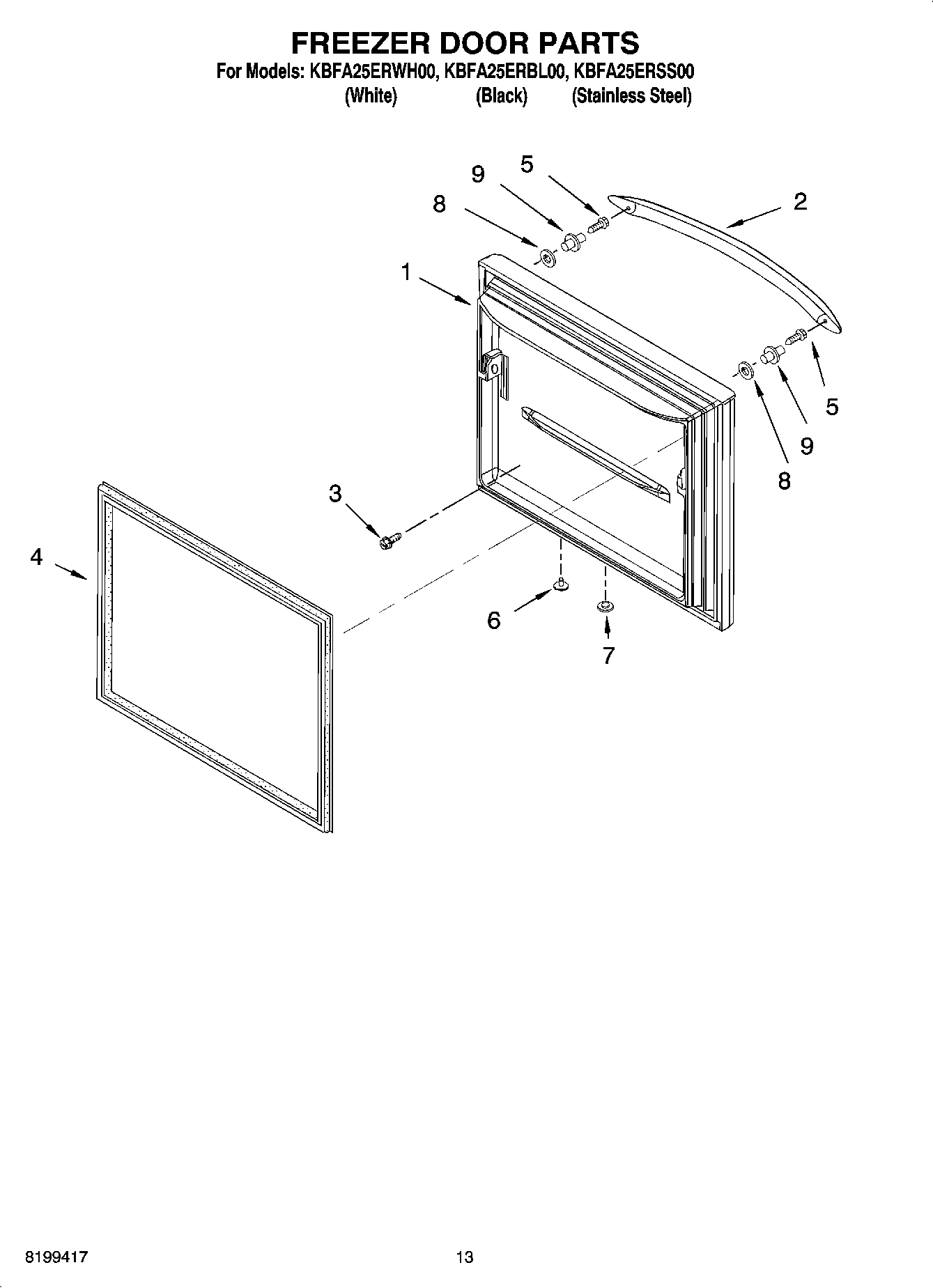 FREEZER DOOR PARTS

For Models: KBFA25ERWH00, KBFA25ERBL00, KBFA25ERSS00
(White) (Black) (Stainless Steel)

9
5
8
2
1
5
9
8
3
4
6
7

8199417

13