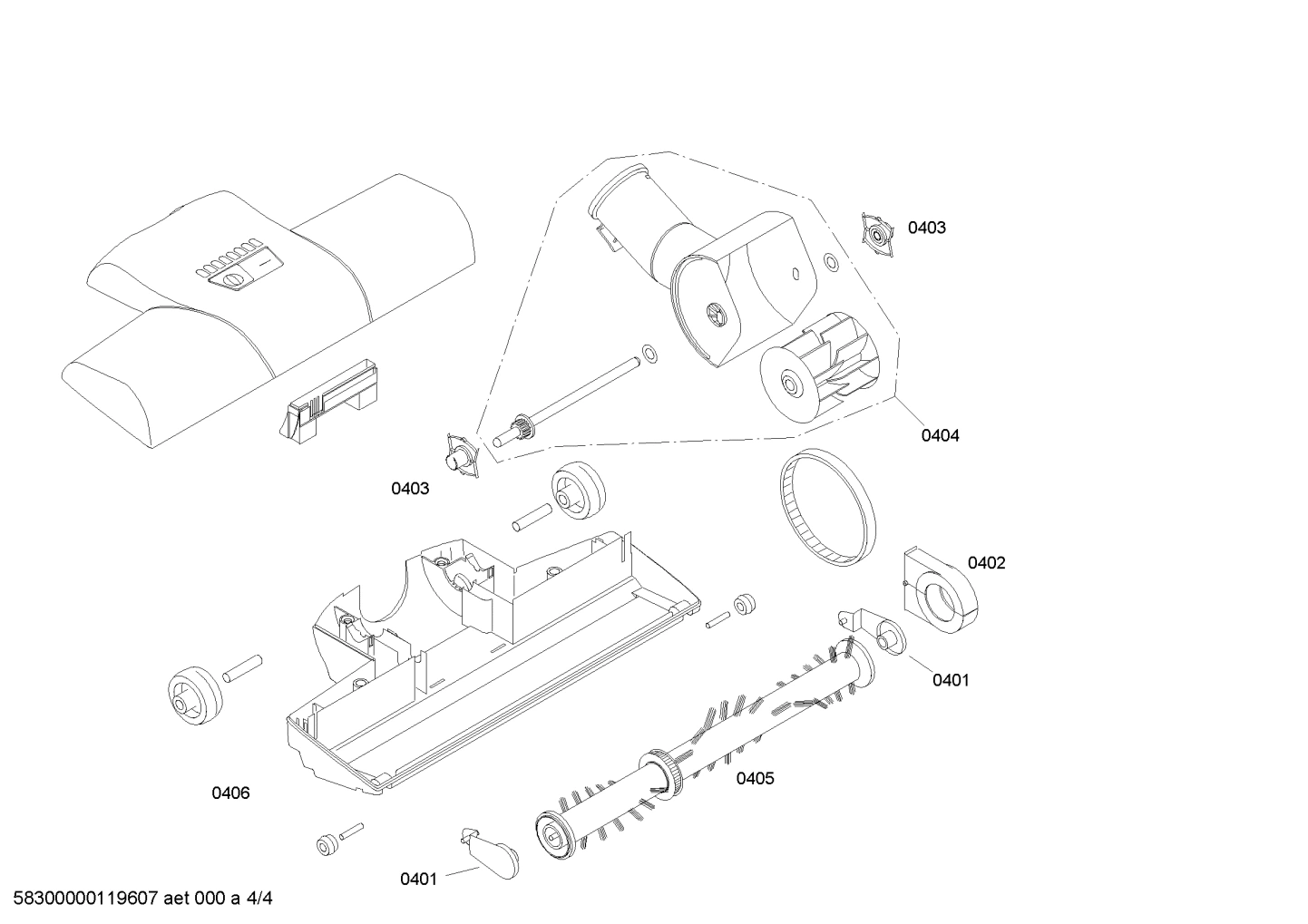 0403

0404

0403

0402

0401

0405

0406

0401

58300000119607 aet 000 a 4/4