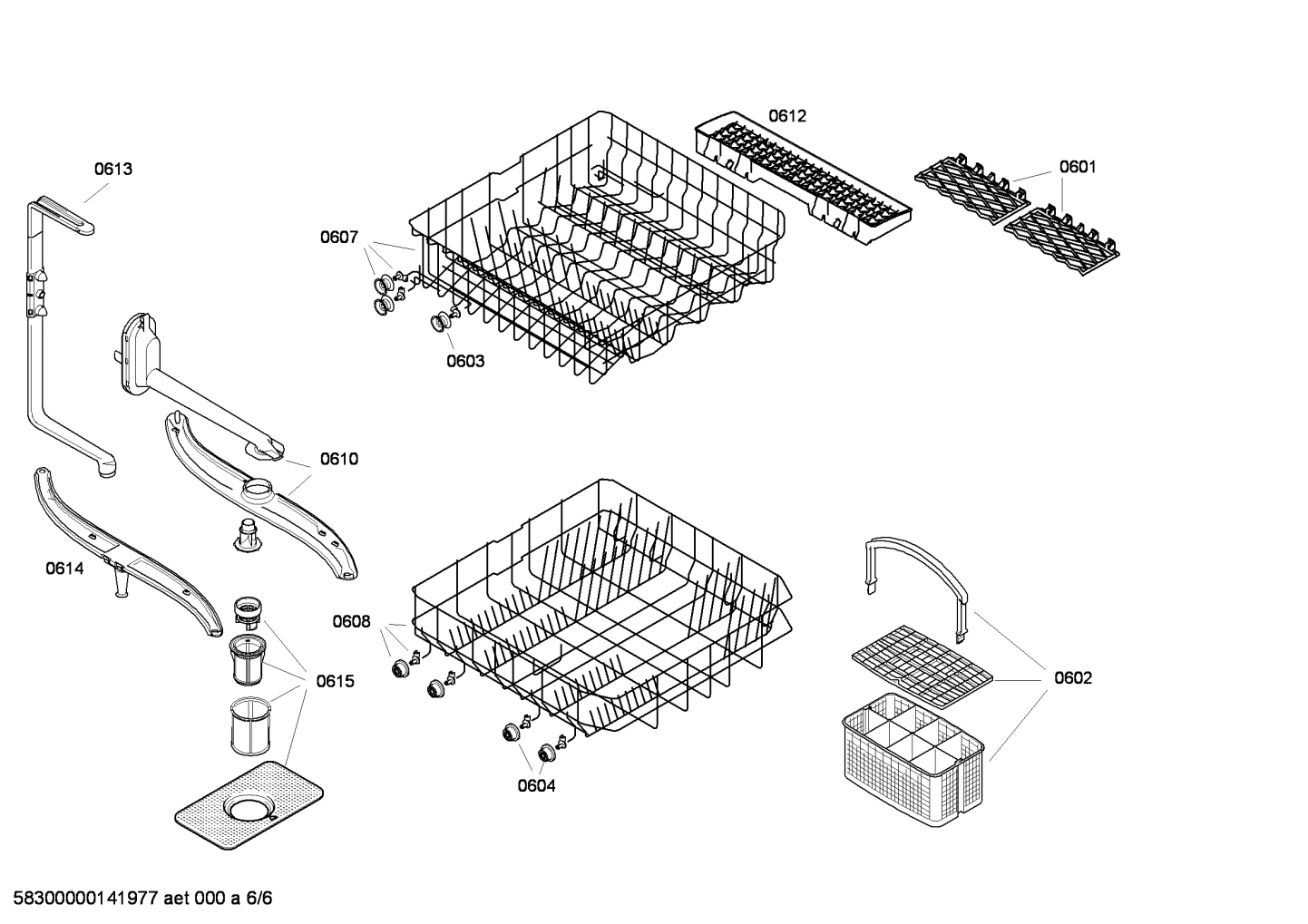 0612
0613
0601
0607
0603
0610
0614
0608
0615
0602
0604

58300000141977 aet 000 a 6/6