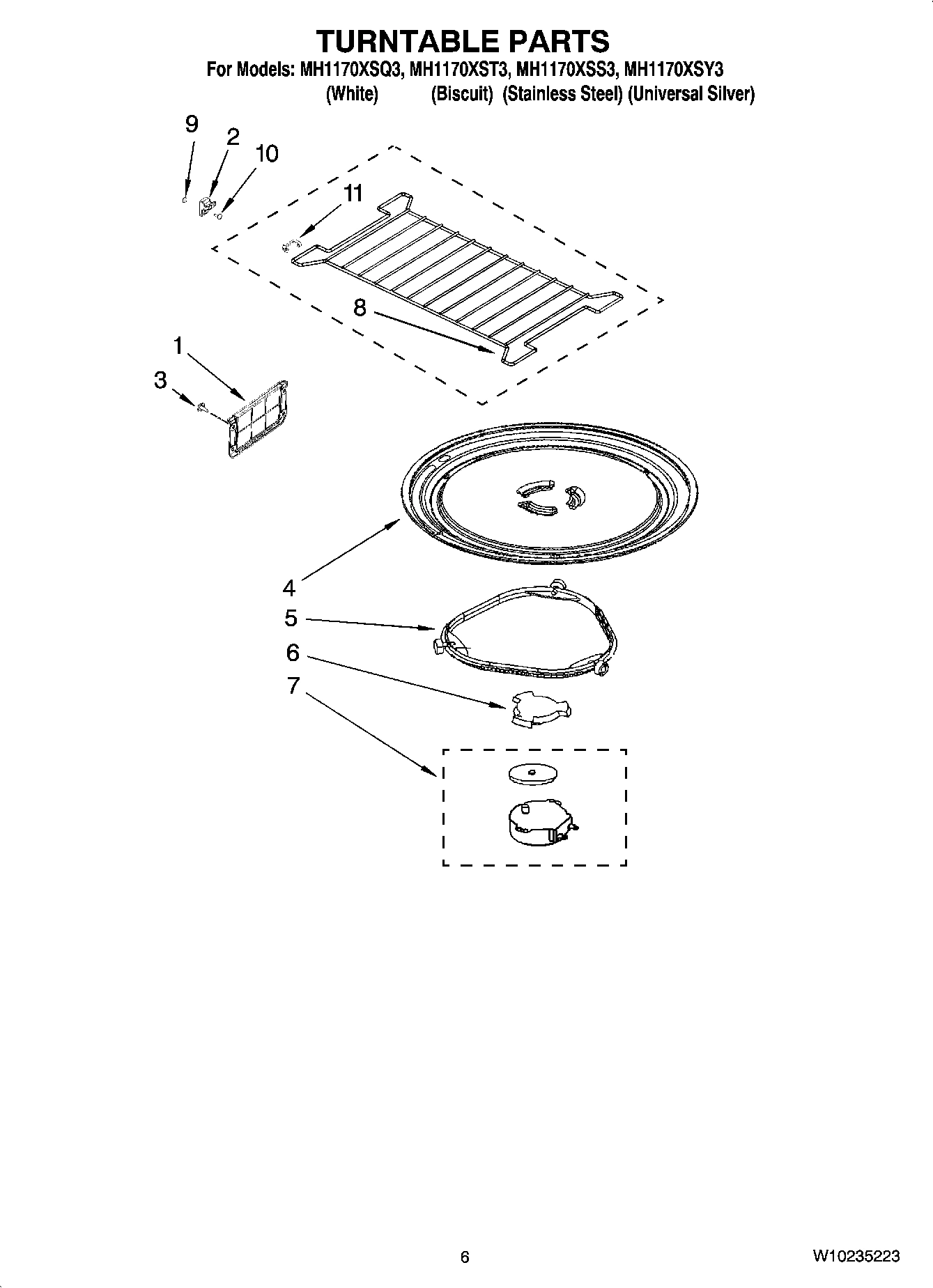 TURNTABLE PARTS

For Models: MH1170XSQ3, MH1170XST3, MH1170XSS3, MH1170XSY3
(White) (Biscuit) (Stainless Steel) (Universal Silver)

9
2
10
11
8
1
3
4
5
6
7

6

W10235223