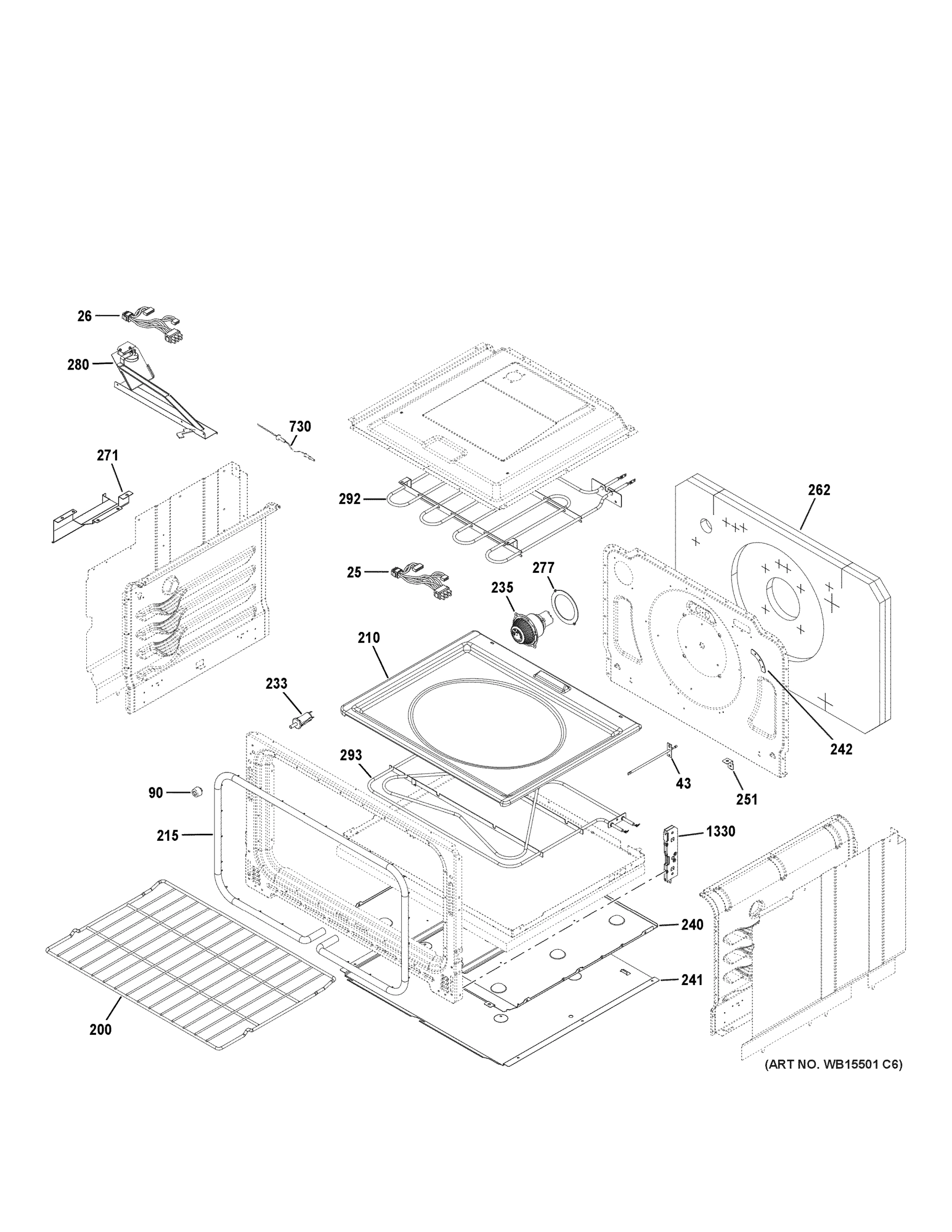 26
280
730
271
292
262
25
277
235
210
233
242
293
43
251
90
215
1330
240
241
200
(ART NO. WB15501 C6)