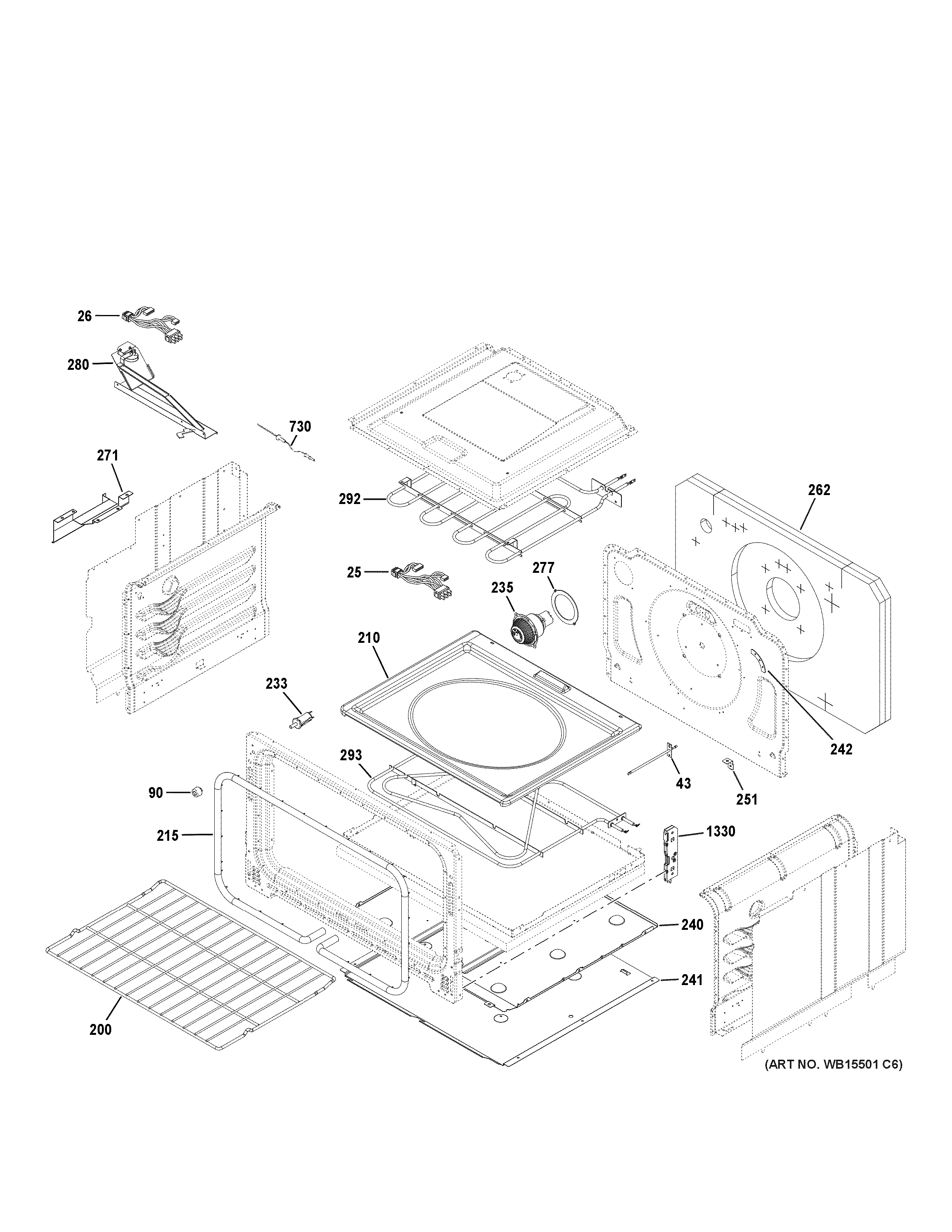 26
280
730
271
292
262
25
277
235
210
233
242
293
43
251
90
215
1330
240
241
200
(ART NO. WB15501 C6)