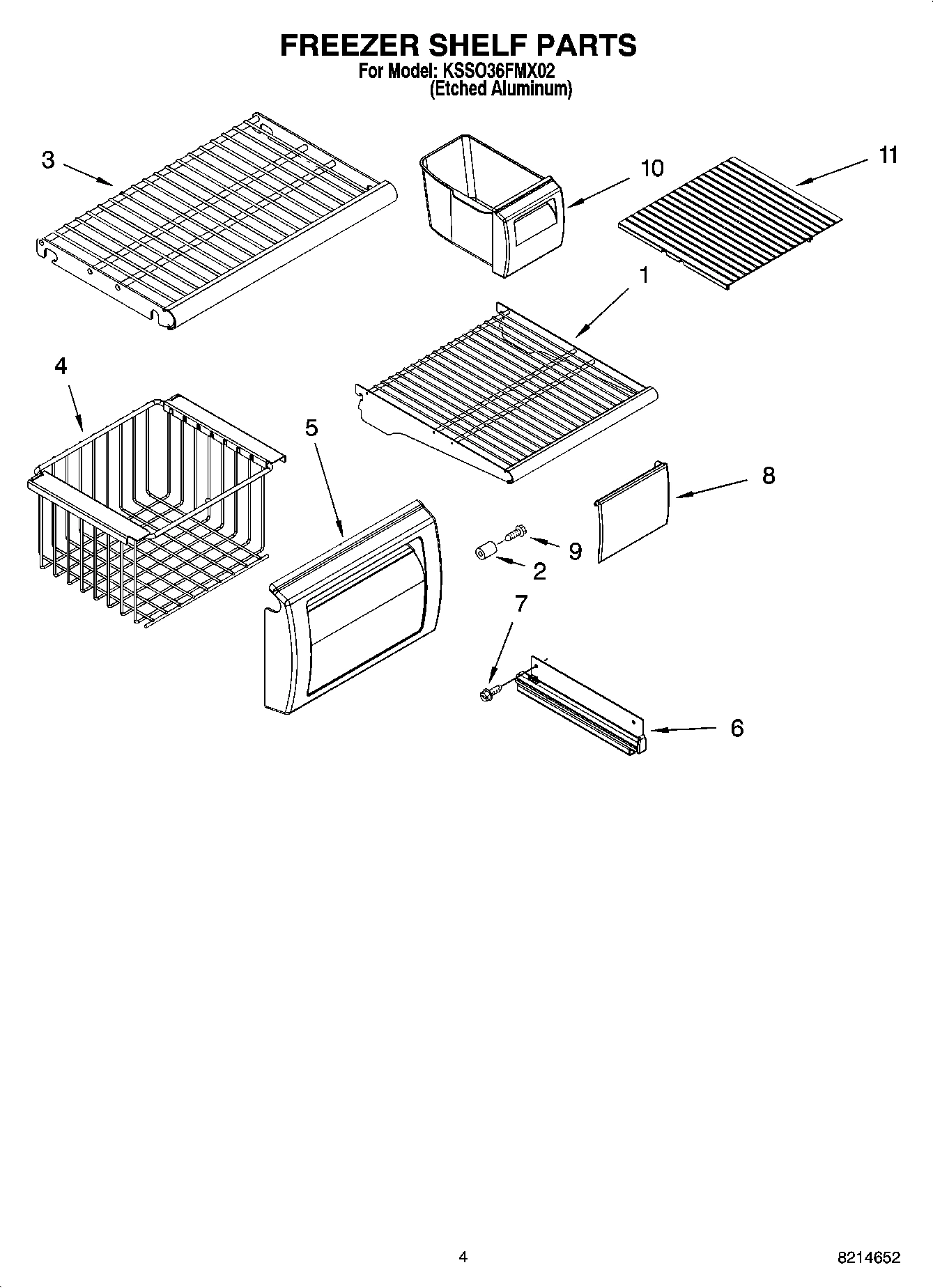 FREEZER SHELF PARTS
For Model: KSSO36FMX02
(Etched Aluminum)

3
10
11
1
4
5
8
9
2
7
6

4
8214652