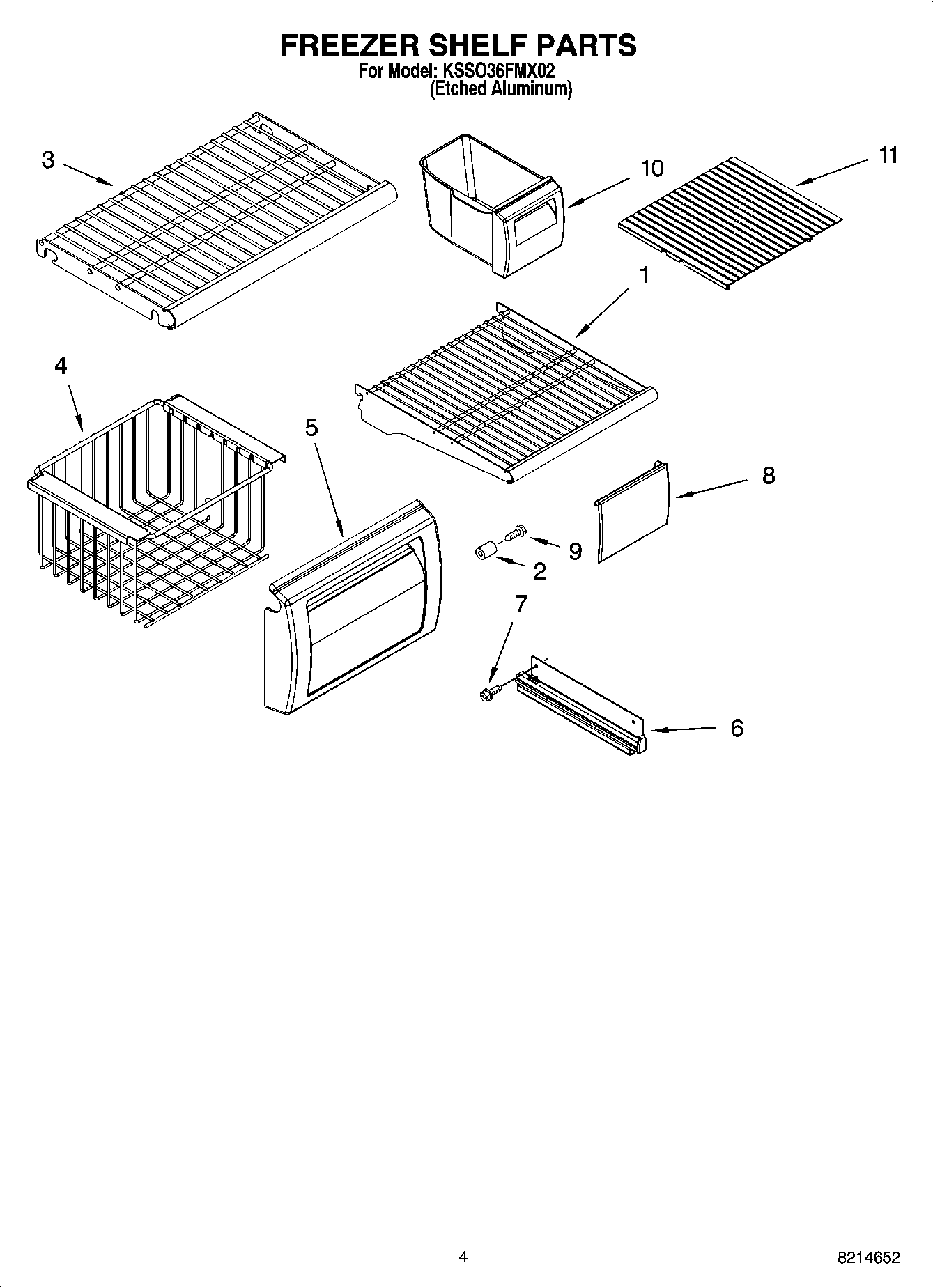 FREEZER SHELF PARTS
For Model: KSSO36FMX02
(Etched Aluminum)

3
10
11
1
4
5
8
9
2
7
6

4
8214652