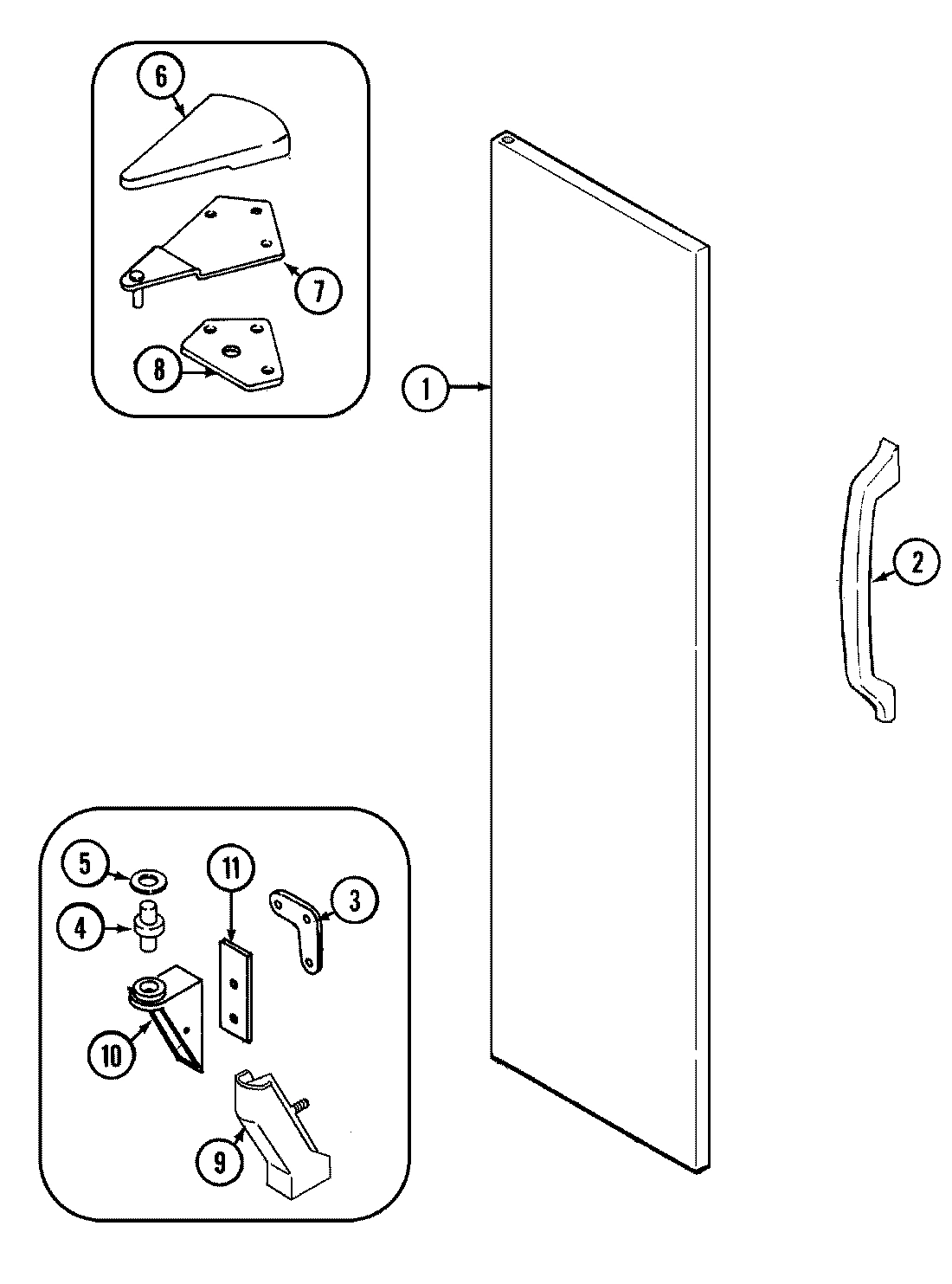 6
7
8
1
2
5
11
3
4
10
9