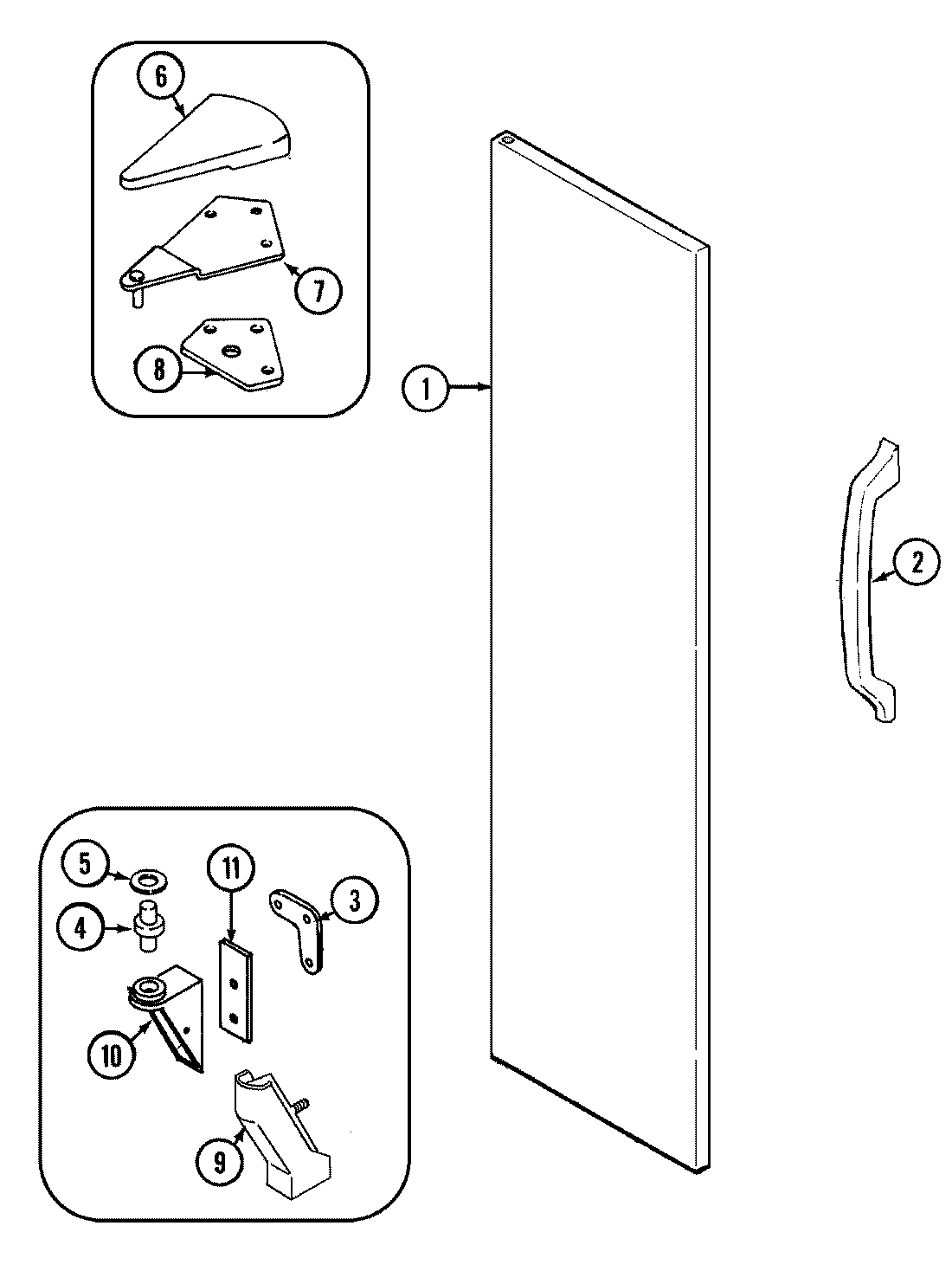 6
7
8
1
2
5
11
3
4
10
9