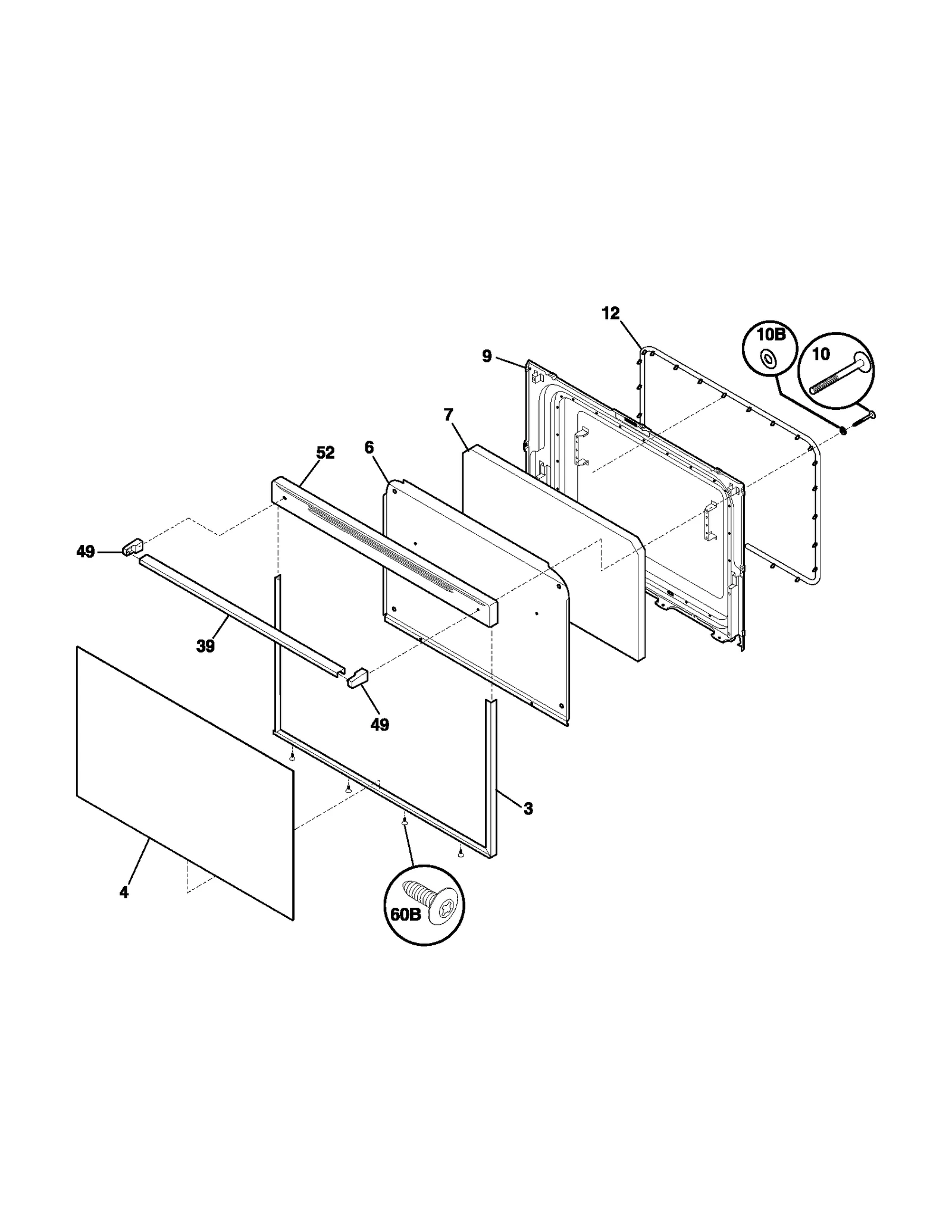 12
10B
10
9
7
52
6
49
39
49
3
4
60B