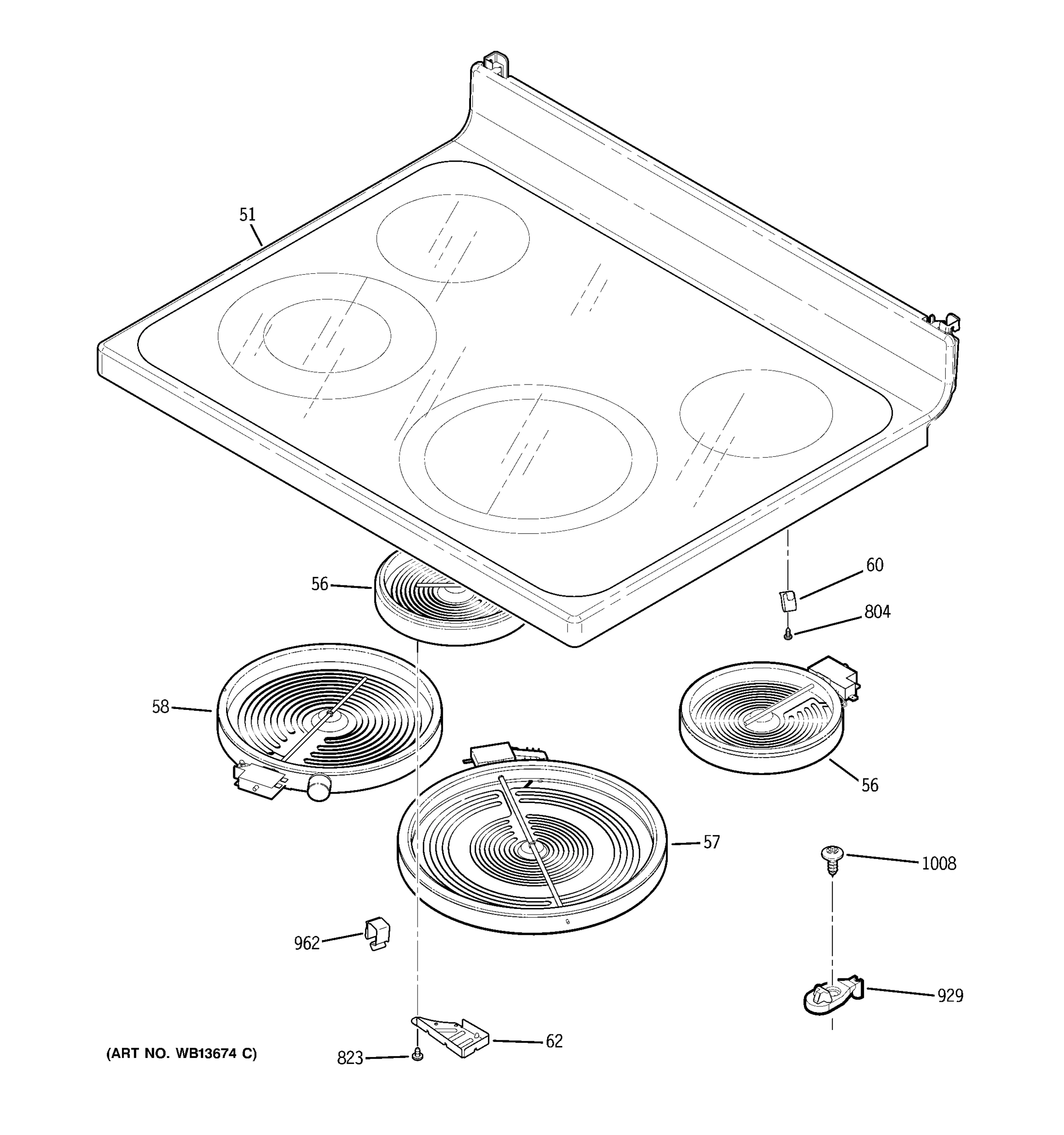 51

56

60

804

58

56

57

1008

962

929

62

823

(ART NO. WB13674 C)