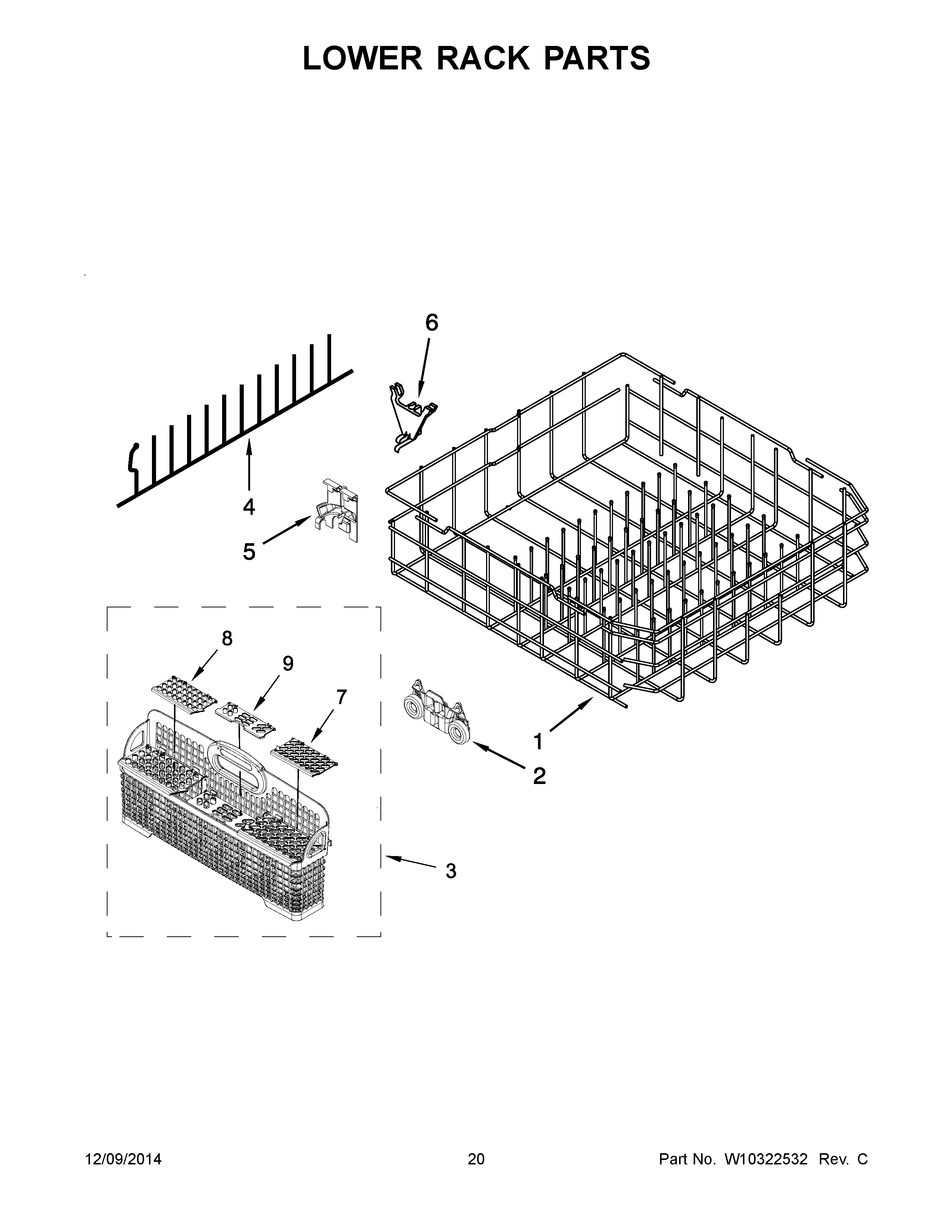 LOWER RACK PARTS

6

4

5

8

9

7

1

2

3

12/09/2014

20

Part No. W10322532 Rev. C