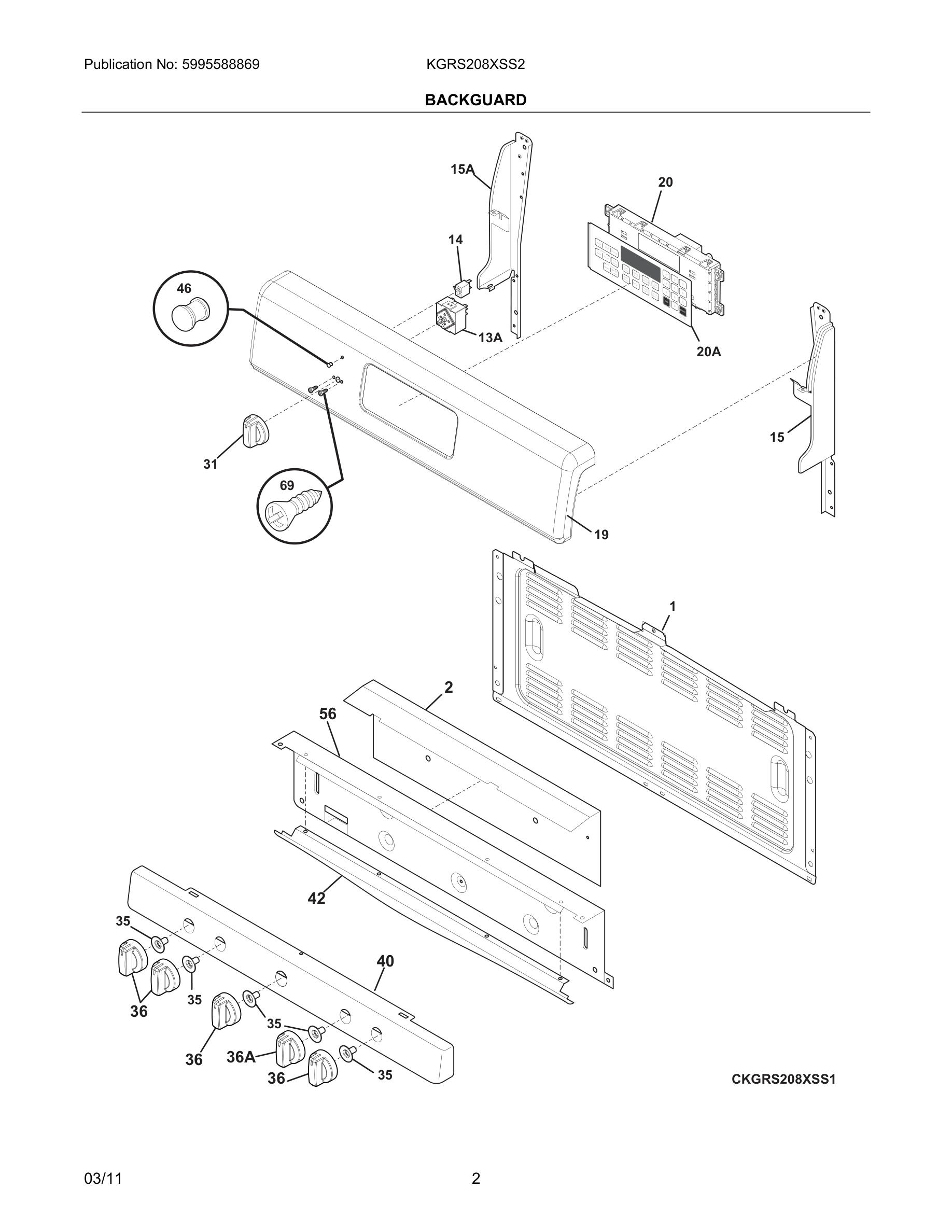 Publication No: 5995588869

KGRS208XSS2

BACKGUARD

15A

20

14

46

13A

20A

15

31

69

19

1

2

56

42

35

40

35

36

35

36

36A

36

35

CKGRS208XSS1

03/11

2